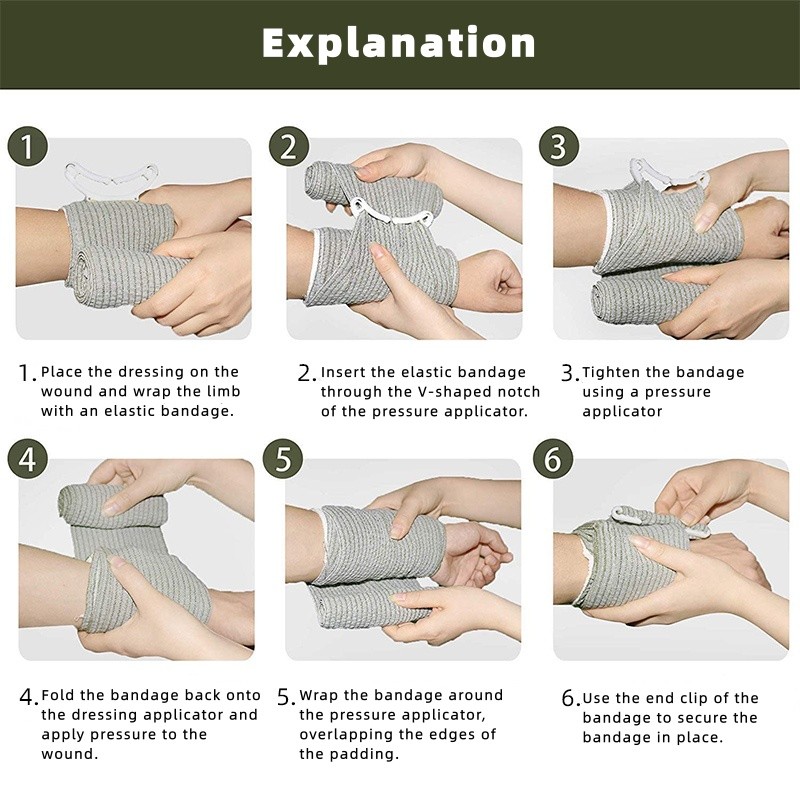 Explanation

1

2

3

1. Place the dressing on the wound and wrap the limb with an elastic bandage.

2. Insert the elastic bandage through the V-shaped notch of the pressure applicator.

3. Tighten the bandage using a pressure applicator

4

5

6

4. Fold the bandage back onto the dressing applicator and apply pressure to the wound.

5. Wrap the bandage around the pressure applicator, overlapping the edges of the padding.

6. Use the end clip of the bandage to secure the bandage in place.