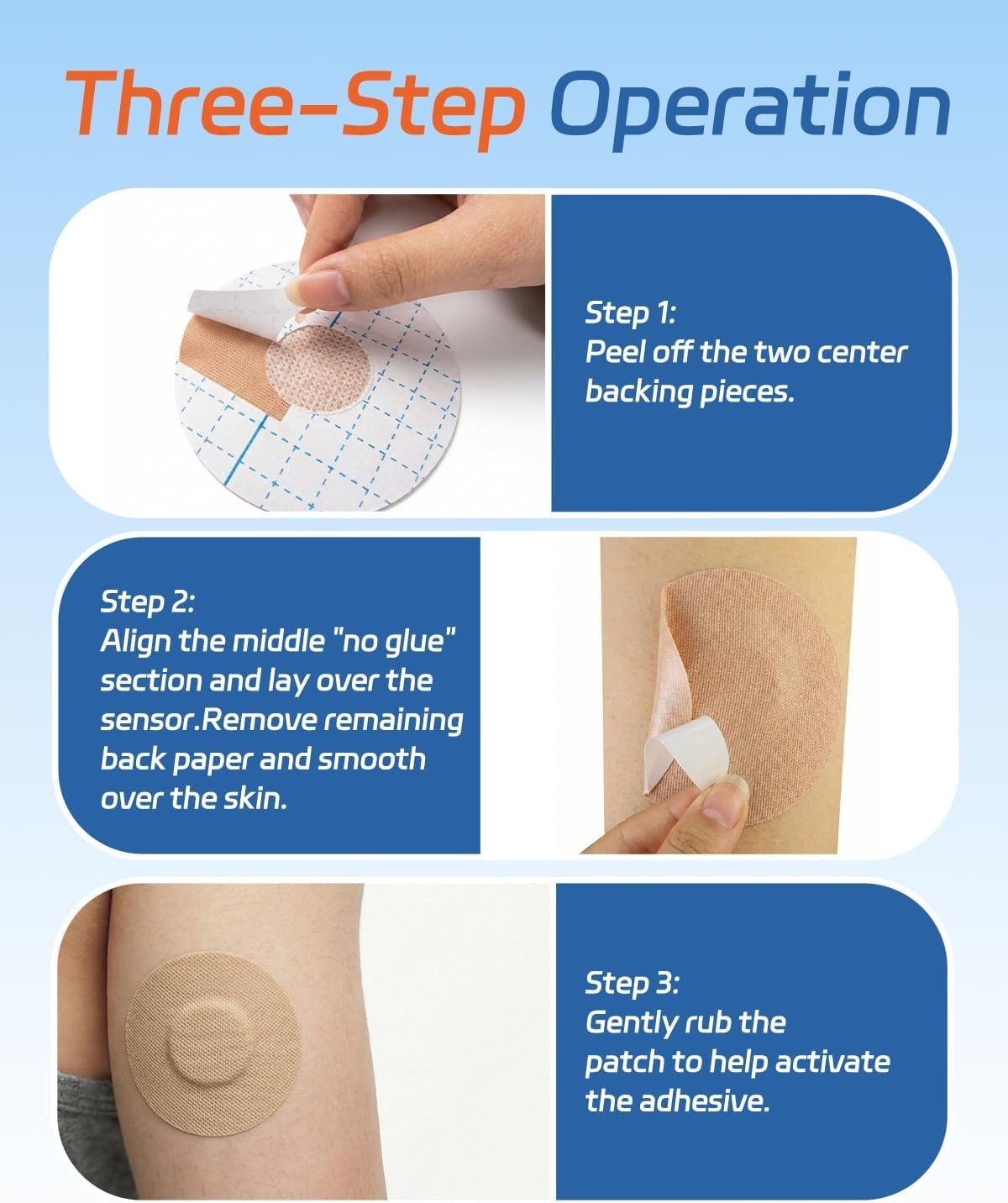 Three-Step Operation

Step 1:
Peel off the two center backing pieces.

Step 2:
Align the middle "no glue" section and lay over the sensor.Remove remaining back paper and smooth over the skin.

Step 3:
Gently rub the patch to help activate the adhesive.