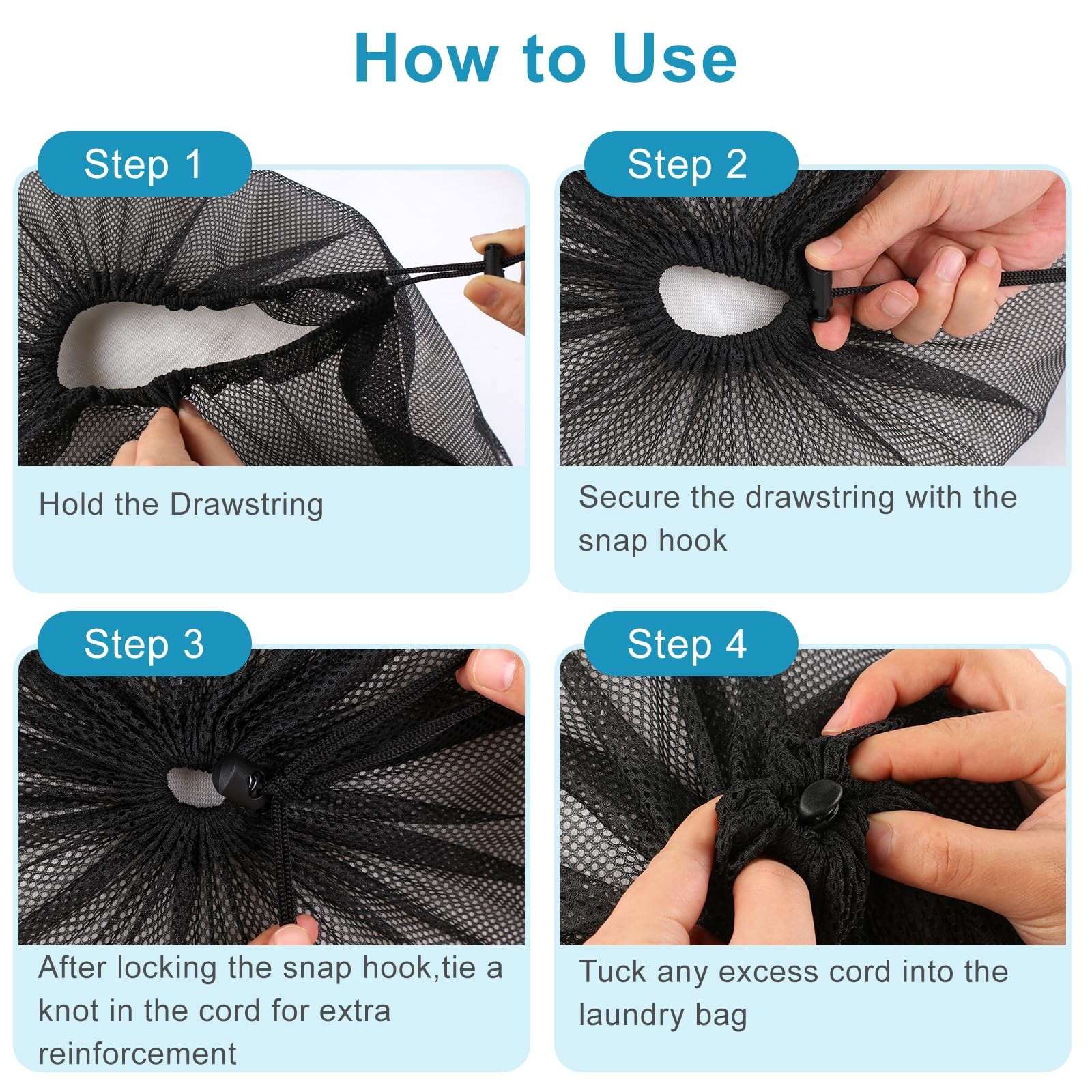 How to Use

Step 1

Hold the Drawstring

Step 2

Secure the drawstring with the snap hook

Step 3

After locking the snap hook,tie a knot in the cord for extra reinforcement

Step 4

Tuck any excess cord into the laundry bag