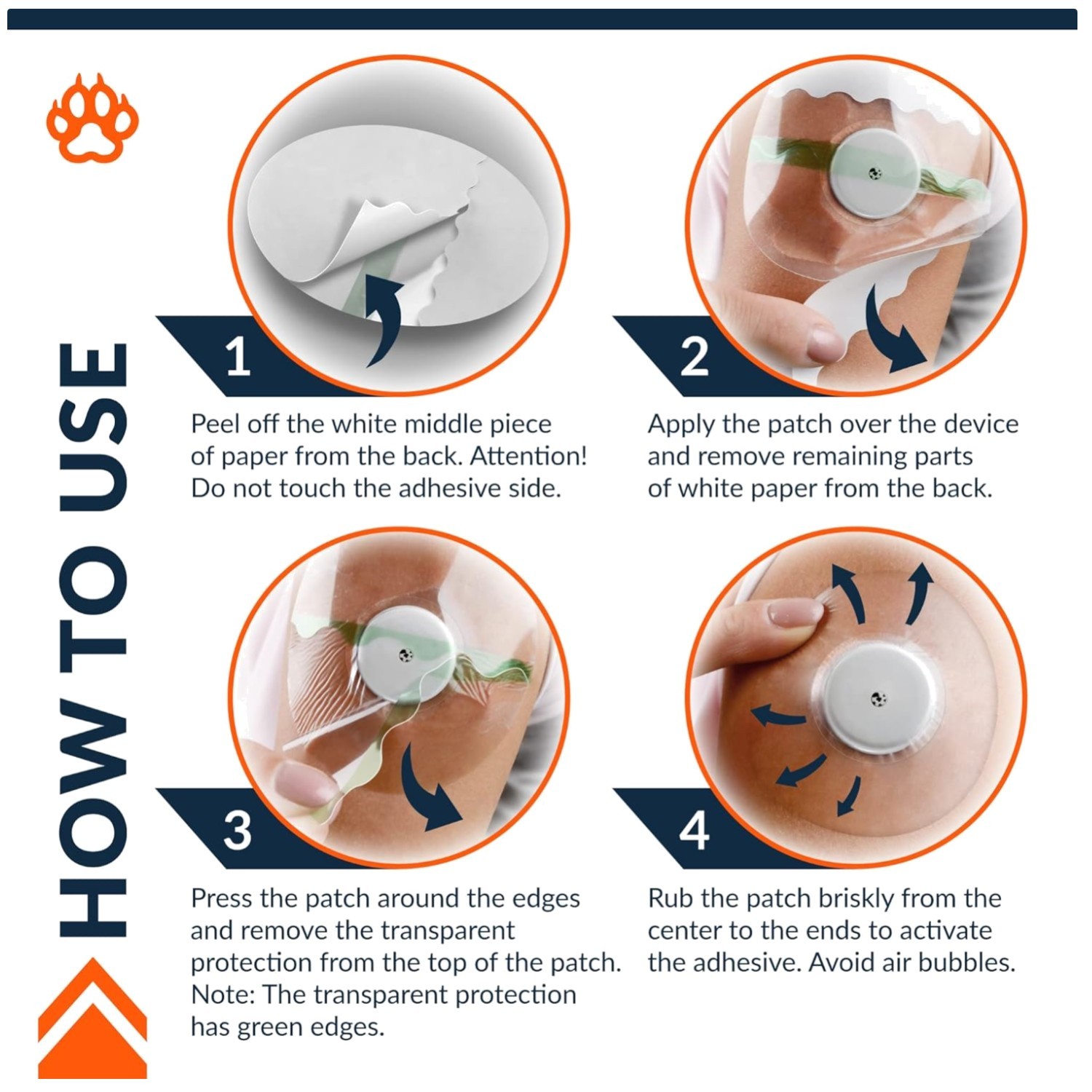 HOW TO USE

1

Peel off the white middle piece of paper from the back. Attention! Do not touch the adhesive side.

2

Apply the patch over the device and remove remaining parts of white paper from the back.

3

Press the patch around the edges and remove the transparent protection from the top of the patch. Note: The transparent protection has green edges.

4

Rub the patch briskly from the center to the ends to activate the adhesive. Avoid air bubbles.