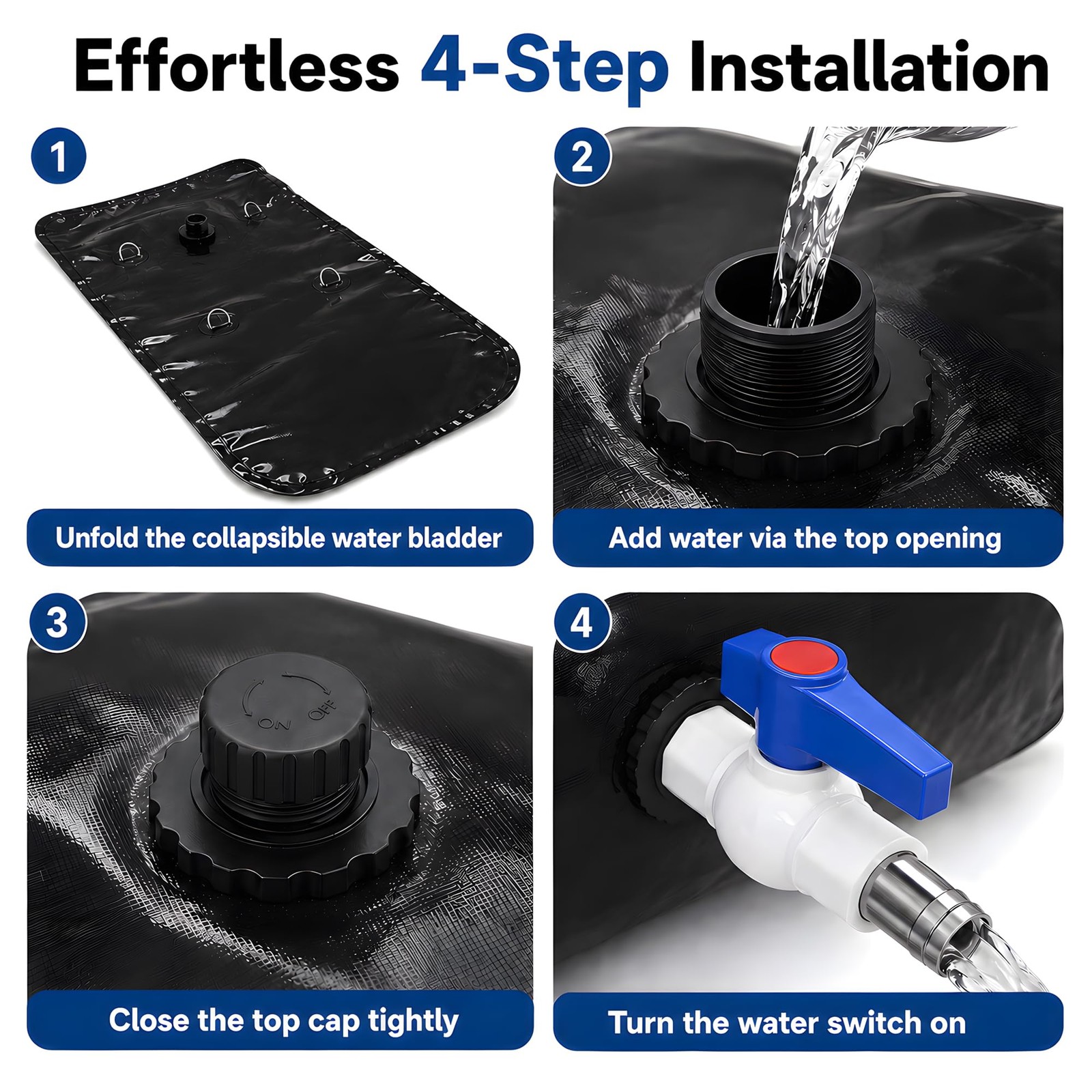 Effortless 4-Step Installation

1

Unfold the collapsible water bladder

2

Add water via the top opening

3

ON OFF

Close the top cap tightly

4

Turn the water switch on