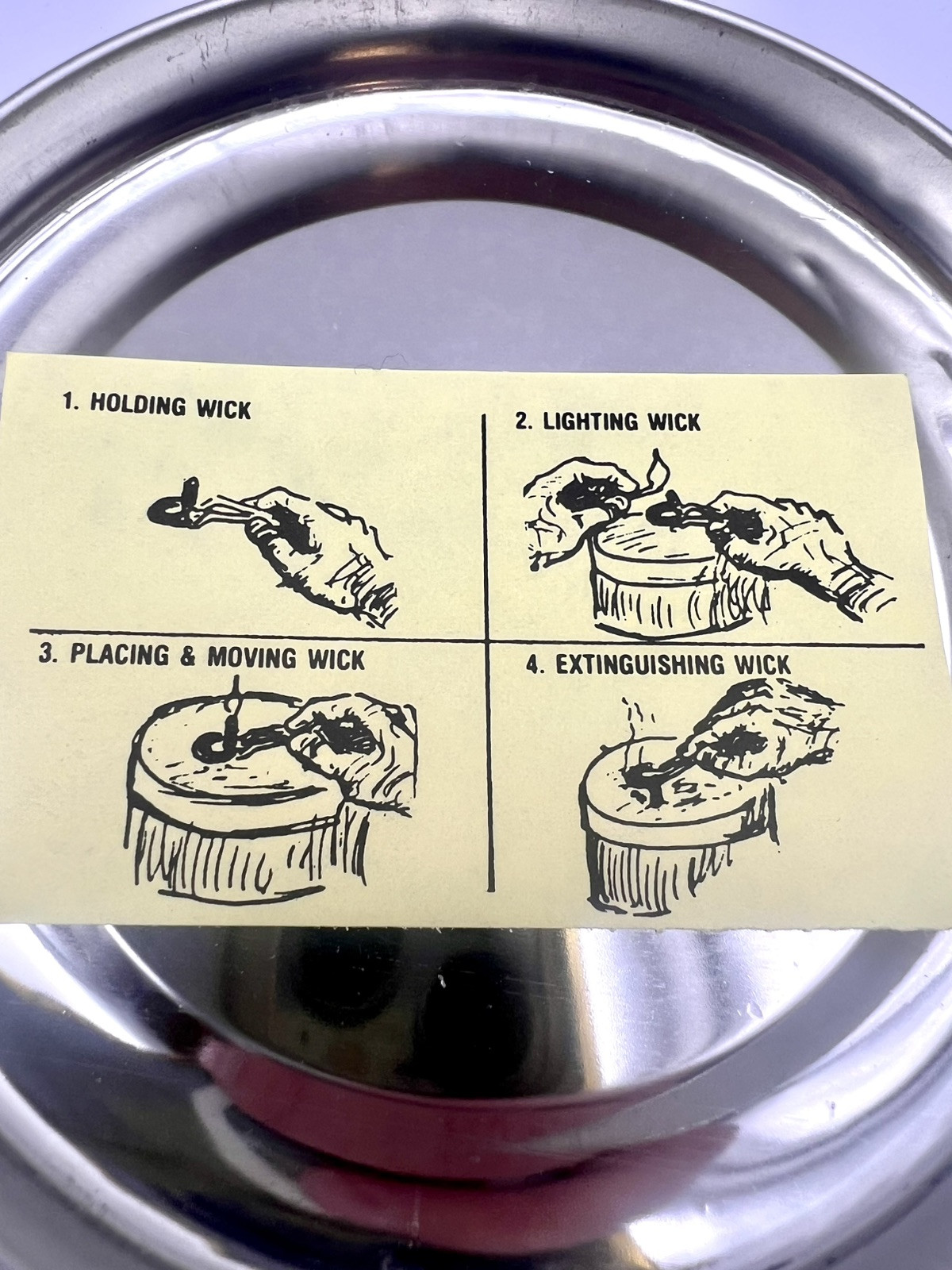 1. HOLDING WICK

2. LIGHTING WICK

3. PLACING & MOVING WICK

4. EXTINGUISHING WICK