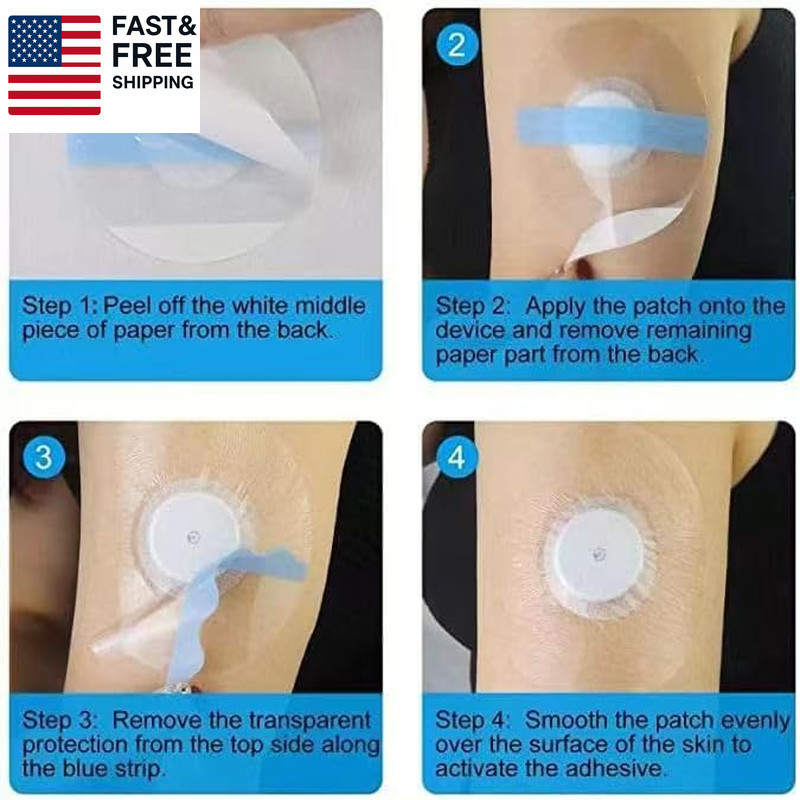 FAST&
FREE
SHIPPING

Step 1: Peel off the white middle piece of paper from the back.

2

Step 2: Apply the patch onto the device and remove remaining paper part from the back.

3

Step 3: Remove the transparent protection from the top side along the blue strip.

4

Step 4: Smooth the patch evenly over the surface of the skin to activate the adhesive.