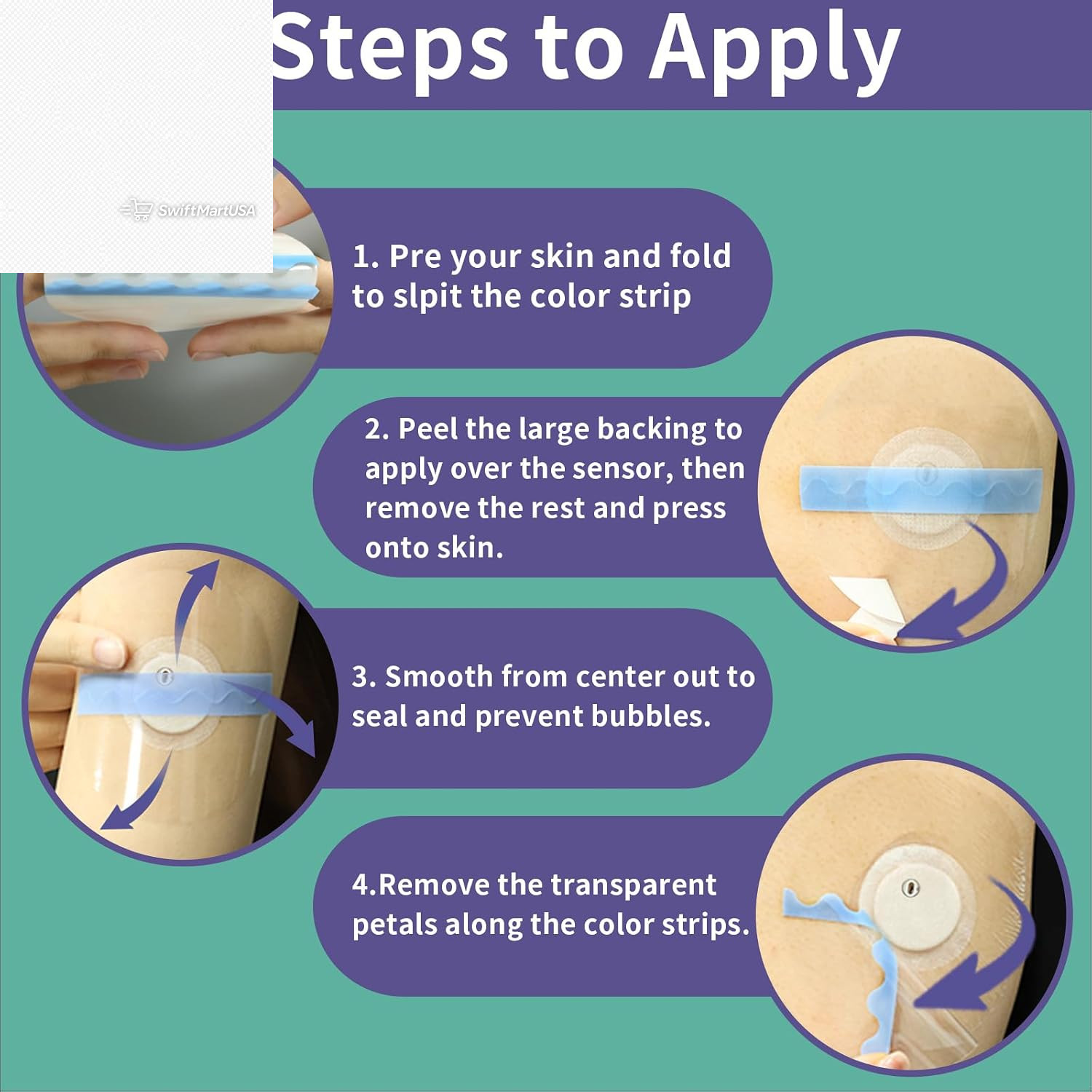 Steps to Apply

SwiftMartUSA

1. Pre your skin and fold to slpit the color strip

2. Peel the large backing to apply over the sensor, then remove the rest and press onto skin.

3. Smooth from center out to seal and prevent bubbles.

4.Remove the transparent petals along the color strips.