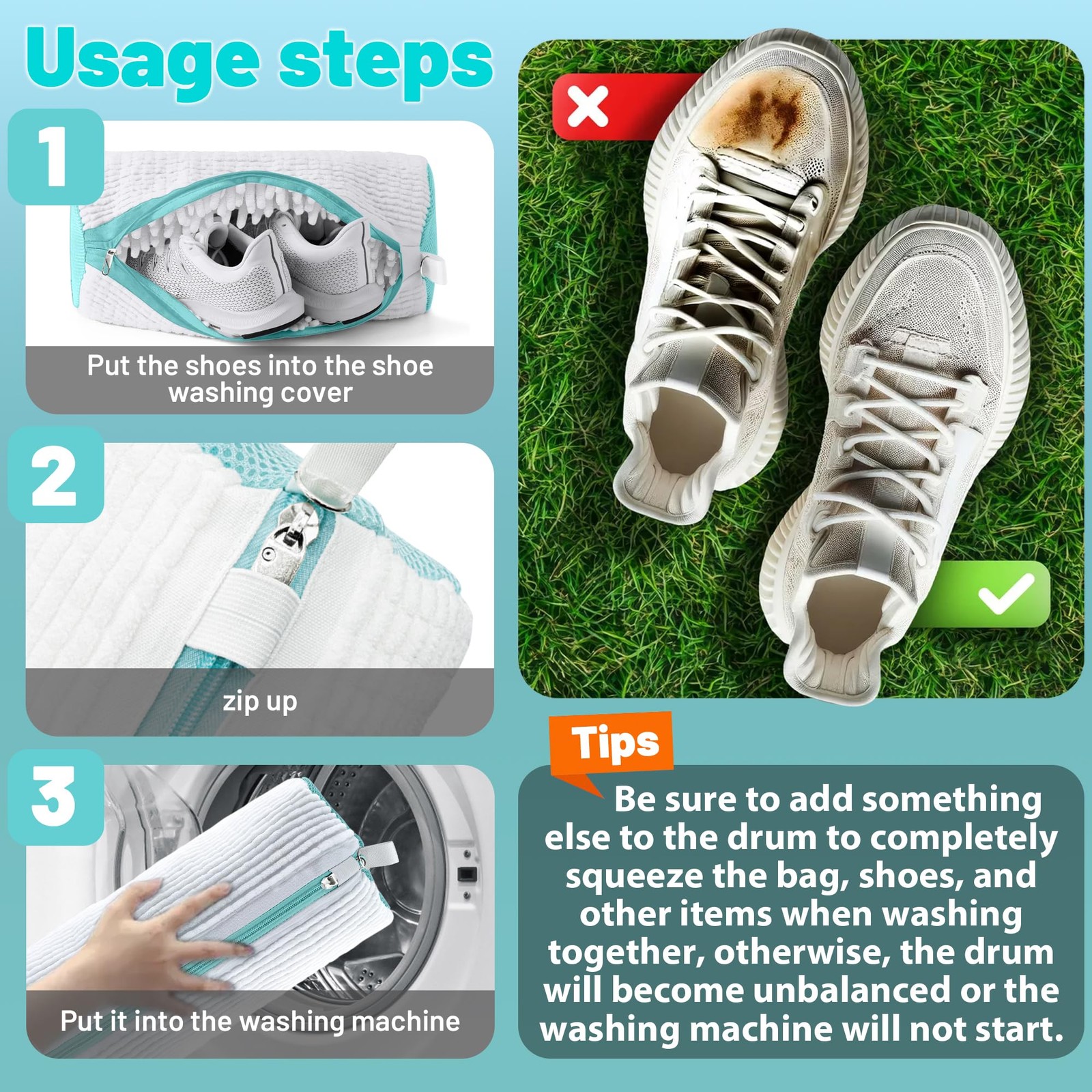 Usage steps

1

Put the shoes into the shoe washing cover

2

zip up

3

Put it into the washing machine

Tips

Be sure to add something else to the drum to completely squeeze the bag, shoes, and other items when washing together, otherwise, the drum will become unbalanced or the washing machine will not start.