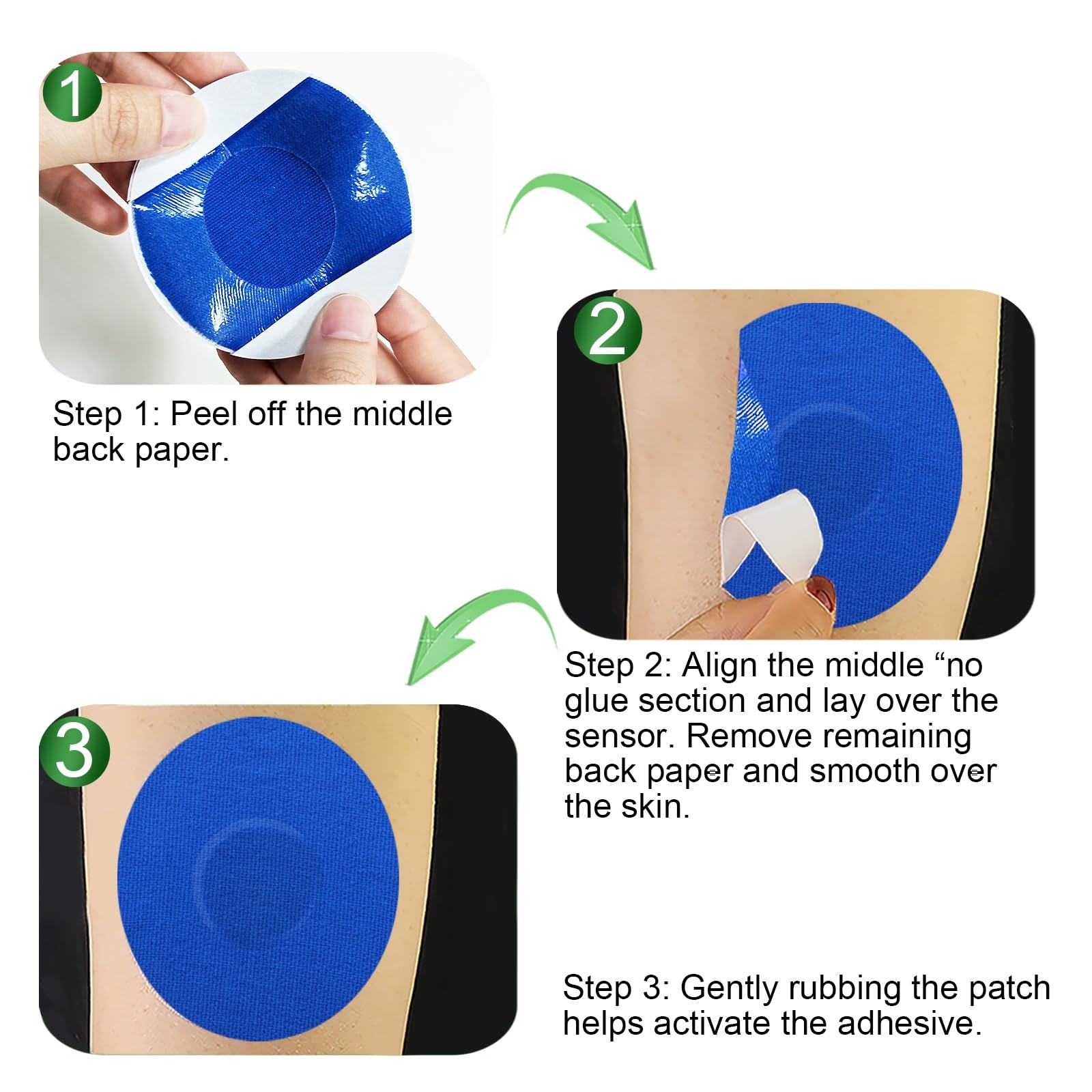 1

Step 1: Peel off the middle back paper.

2

Step 2: Align the middle “no glue section and lay over the sensor. Remove remaining back paper and smooth over the skin.

3

Step 3: Gently rubbing the patch helps activate the adhesive.