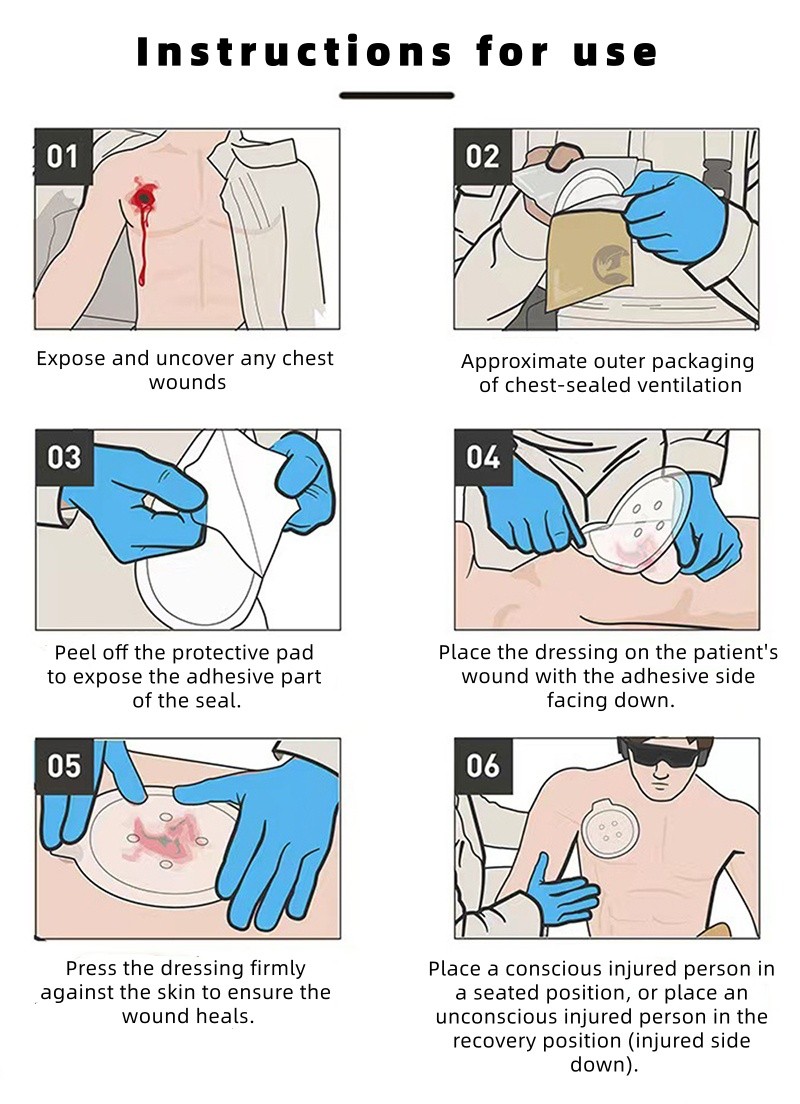 Instructions for use

01

Expose and uncover any chest wounds

02

Approximate outer packaging of chest-sealed ventilation

03

Peel off the protective pad to expose the adhesive part of the seal.

04

Place the dressing on the patient's wound with the adhesive side facing down.

05

Press the dressing firmly against the skin to ensure the wound heals.

06

Place a conscious injured person in a seated position, or place an unconscious injured person in the recovery position (injured side down).