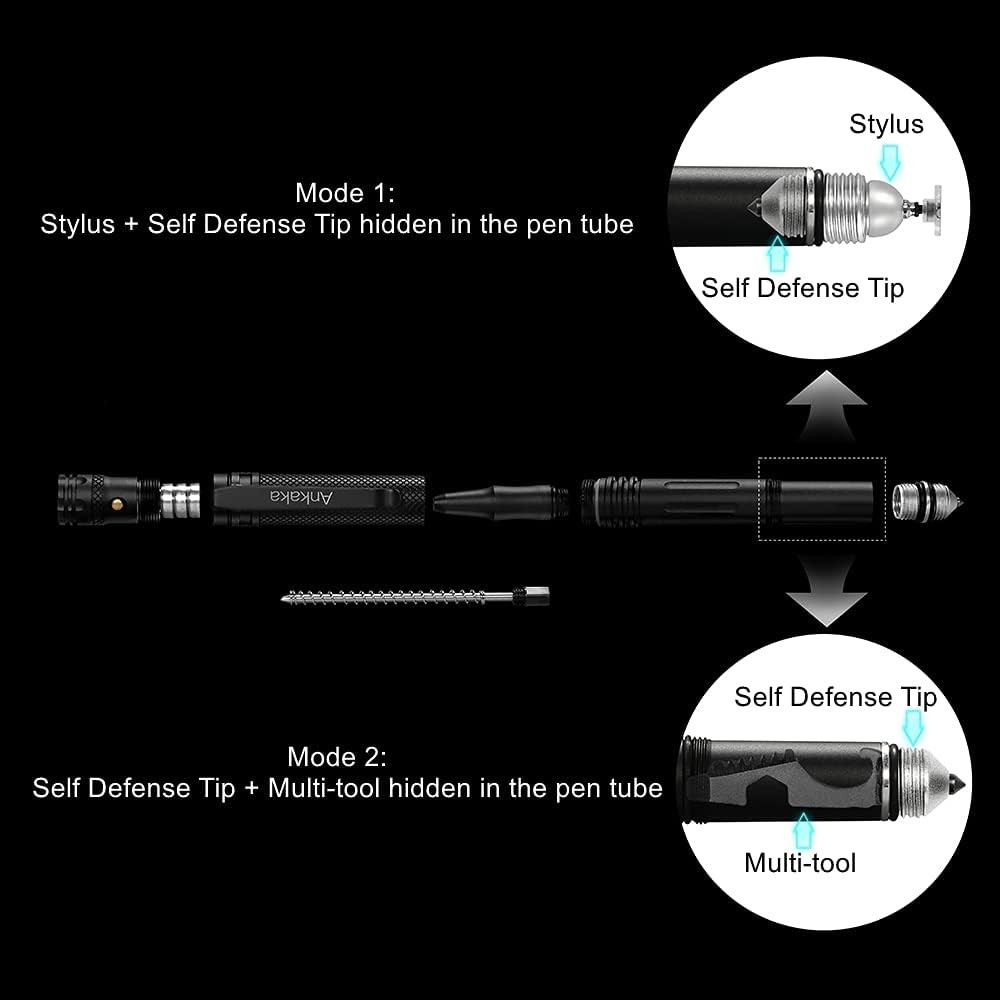 Mode 1:
Stylus + Self Defense Tip hidden in the pen tube

Stylus

Self Defense Tip

Ankaka

Mode 2:
Self Defense Tip + Multi-tool hidden in the pen tube

Self Defense Tip

Multi-tool