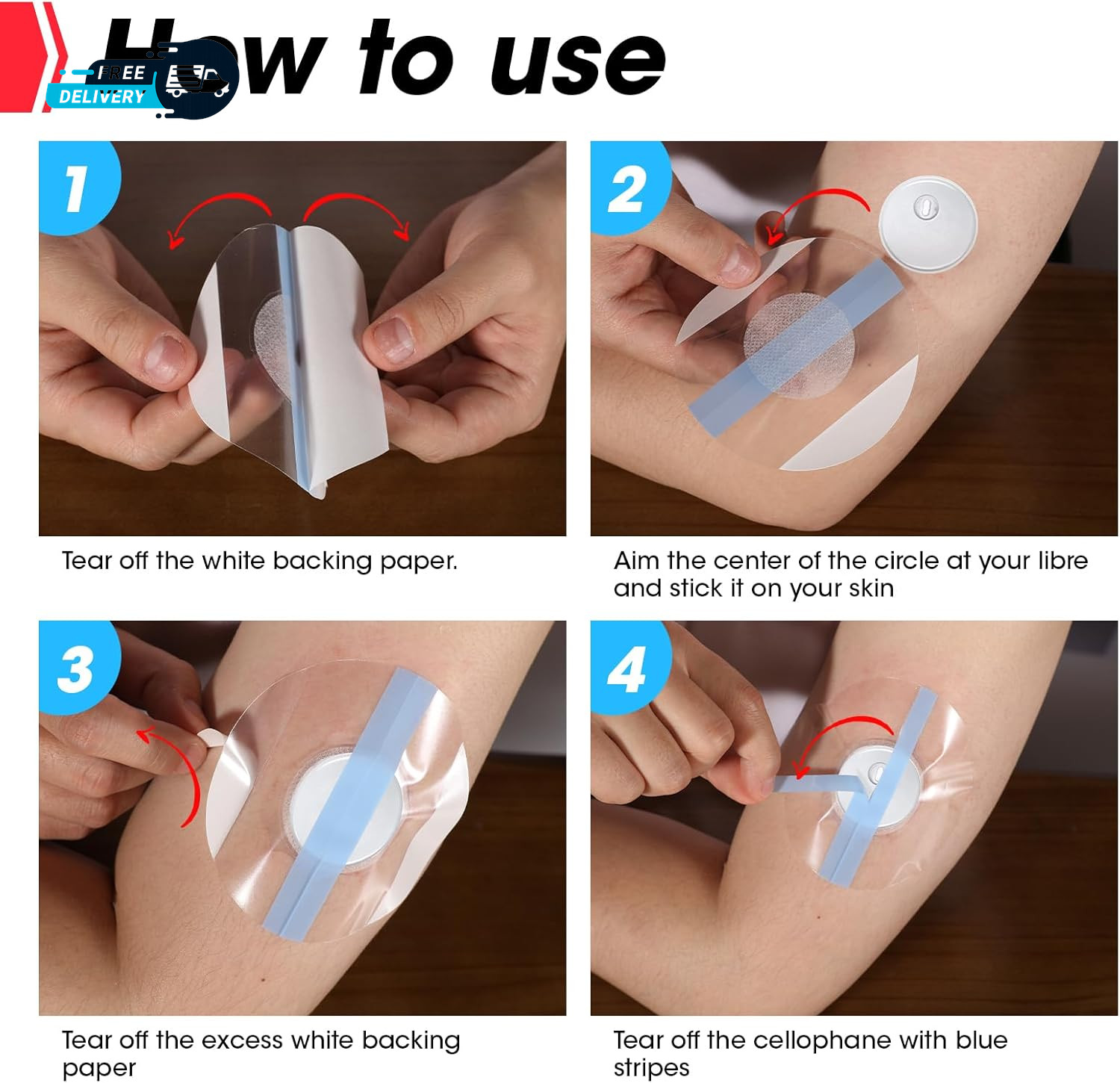 How to use

FREE DELIVERY

1

Tear off the white backing paper.

2

Aim the center of the circle at your libre and stick it on your skin

3

Tear off the excess white backing paper

4

Tear off the cellophane with blue stripes