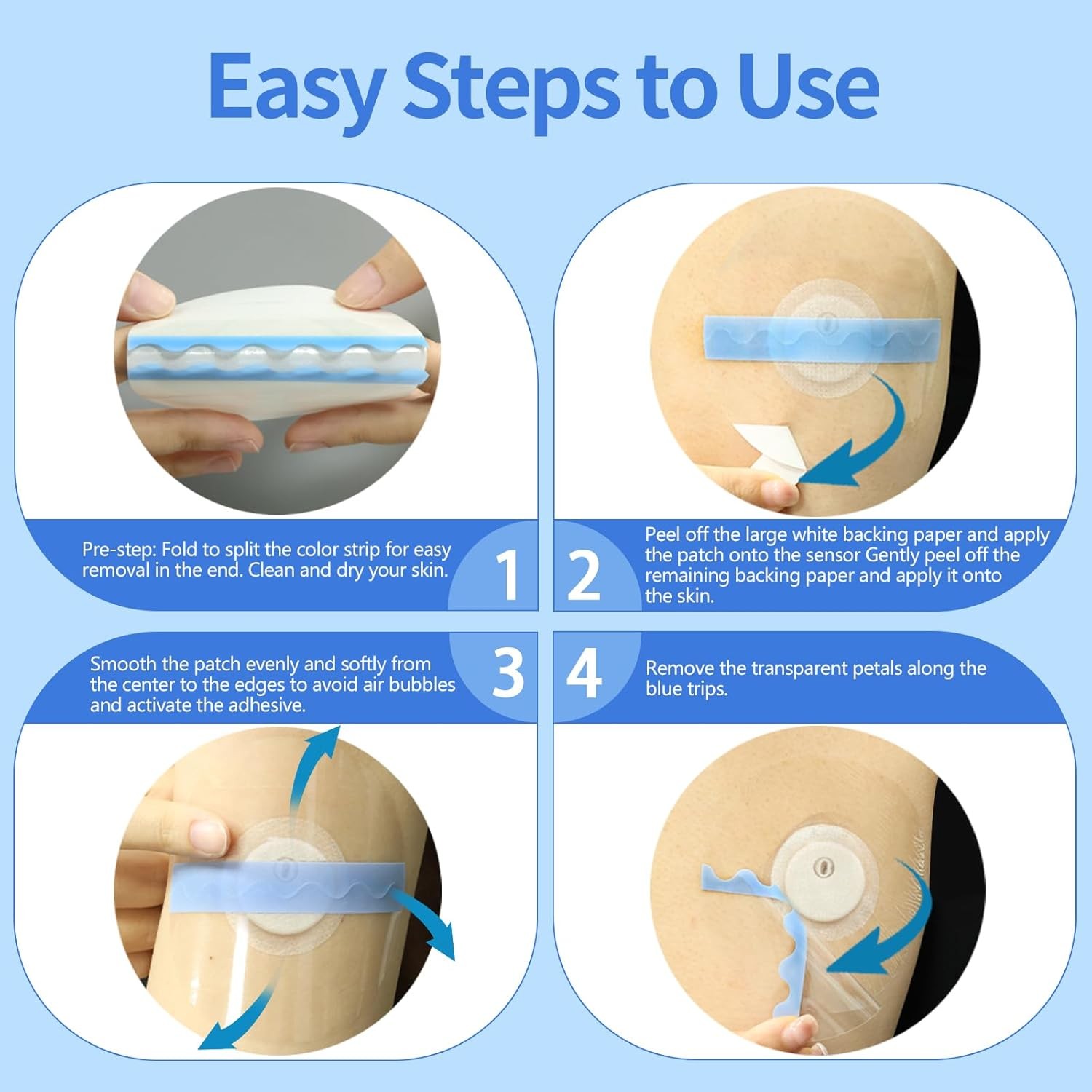 Easy Steps to Use

Pre-step: Fold to split the color strip for easy removal in the end. Clean and dry your skin.

1

2

Peel off the large white backing paper and apply the patch onto the sensor Gently peel off the remaining backing paper and apply it onto the skin.

Smooth the patch evenly and softly from the center to the edges to avoid air bubbles and activate the adhesive.

3

4

Remove the transparent petals along the blue trips.