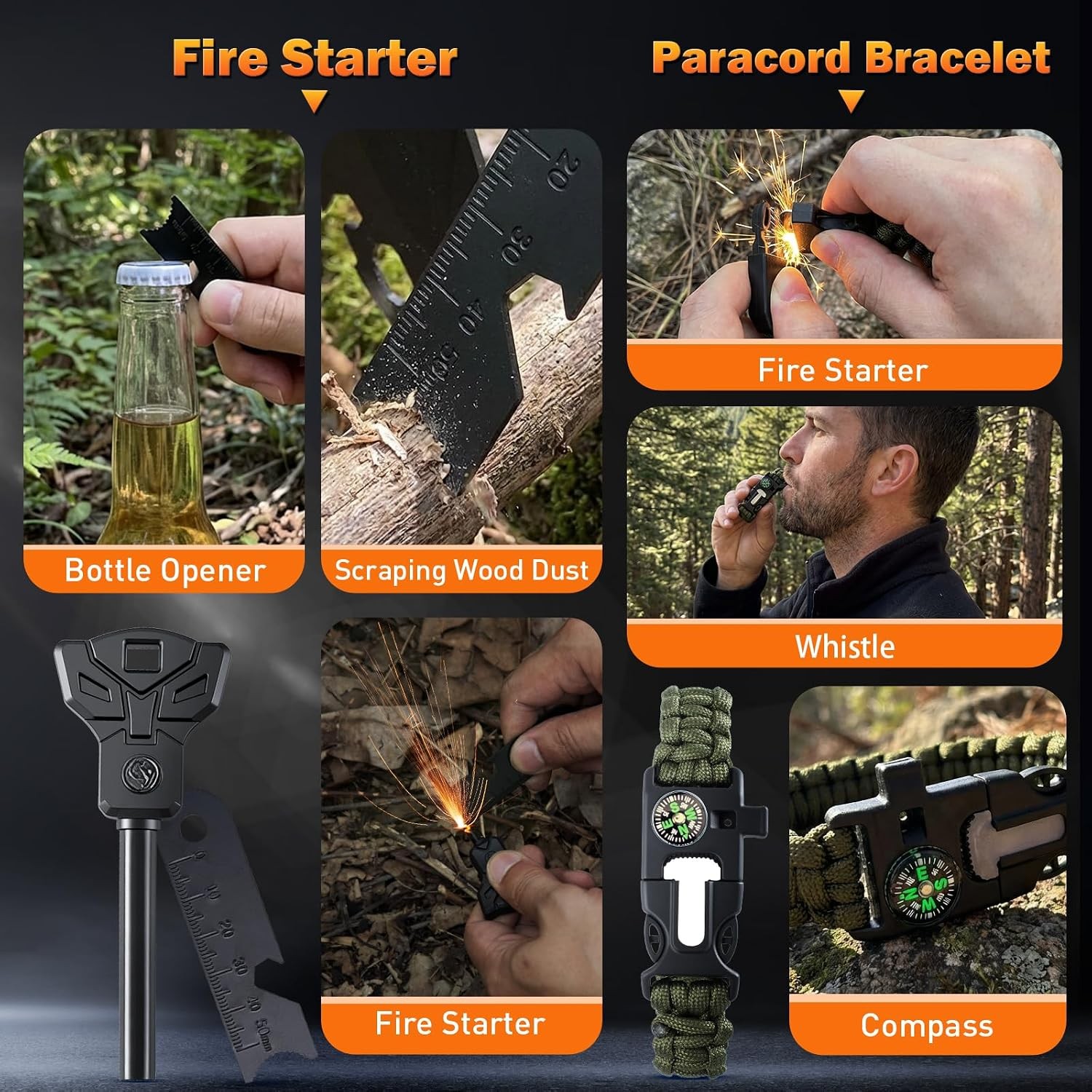 Fire Starter

Paracord Bracelet

20
30
40
50

Bottle Opener

Scraping Wood Dust

Fire Starter

Whistle

0
10
20
30
40
50mm

Fire Starter

Compass