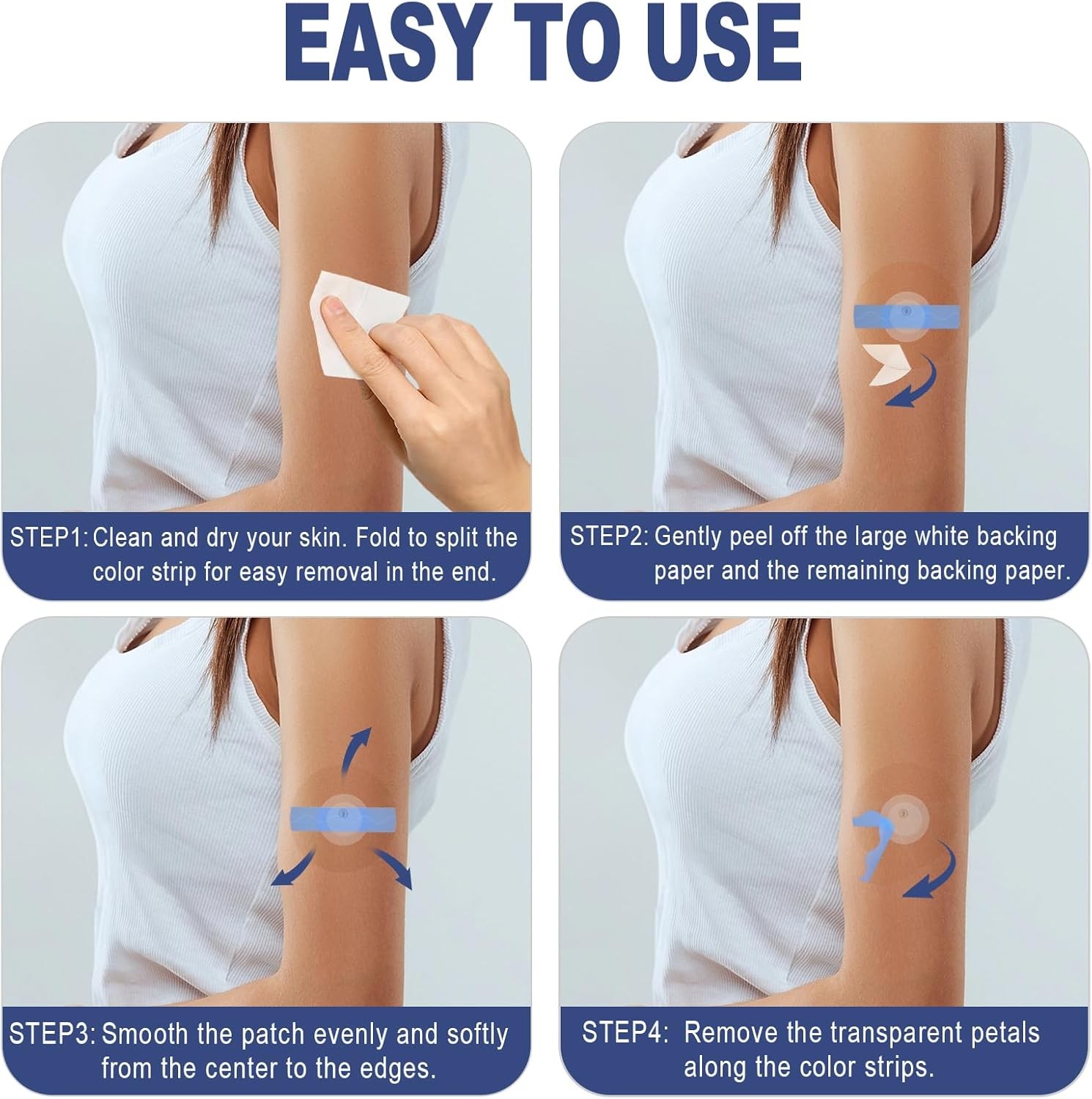 EASY TO USE

STEP1: Clean and dry your skin. Fold to split the color strip for easy removal in the end.

STEP2: Gently peel off the large white backing paper and the remaining backing paper.

STEP3: Smooth the patch evenly and softly from the center to the edges.

STEP4: Remove the transparent petals along the color strips.