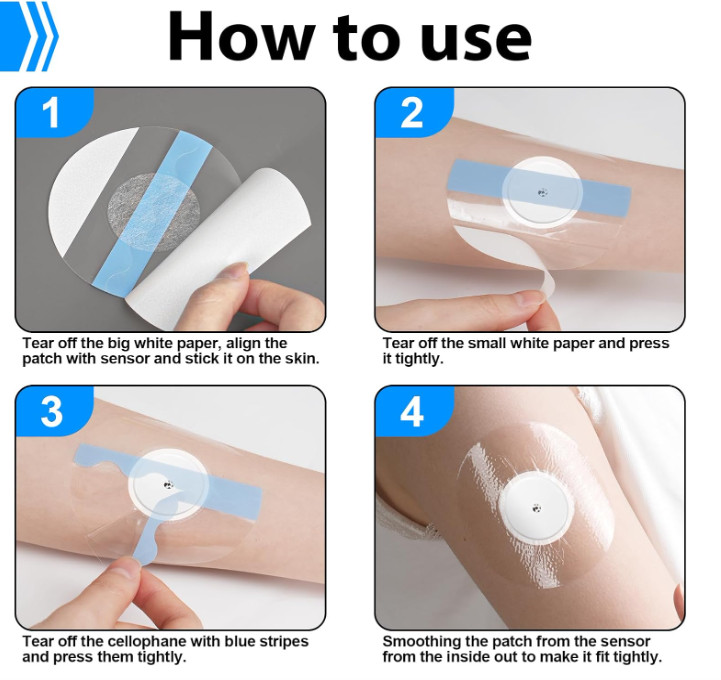 How to use

1

Tear off the big white paper, align the patch with sensor and stick it on the skin.

2

Tear off the small white paper and press it tightly.

3

Tear off the cellophane with blue stripes and press them tightly.

4

Smoothing the patch from the sensor from the inside out to make it fit tightly.