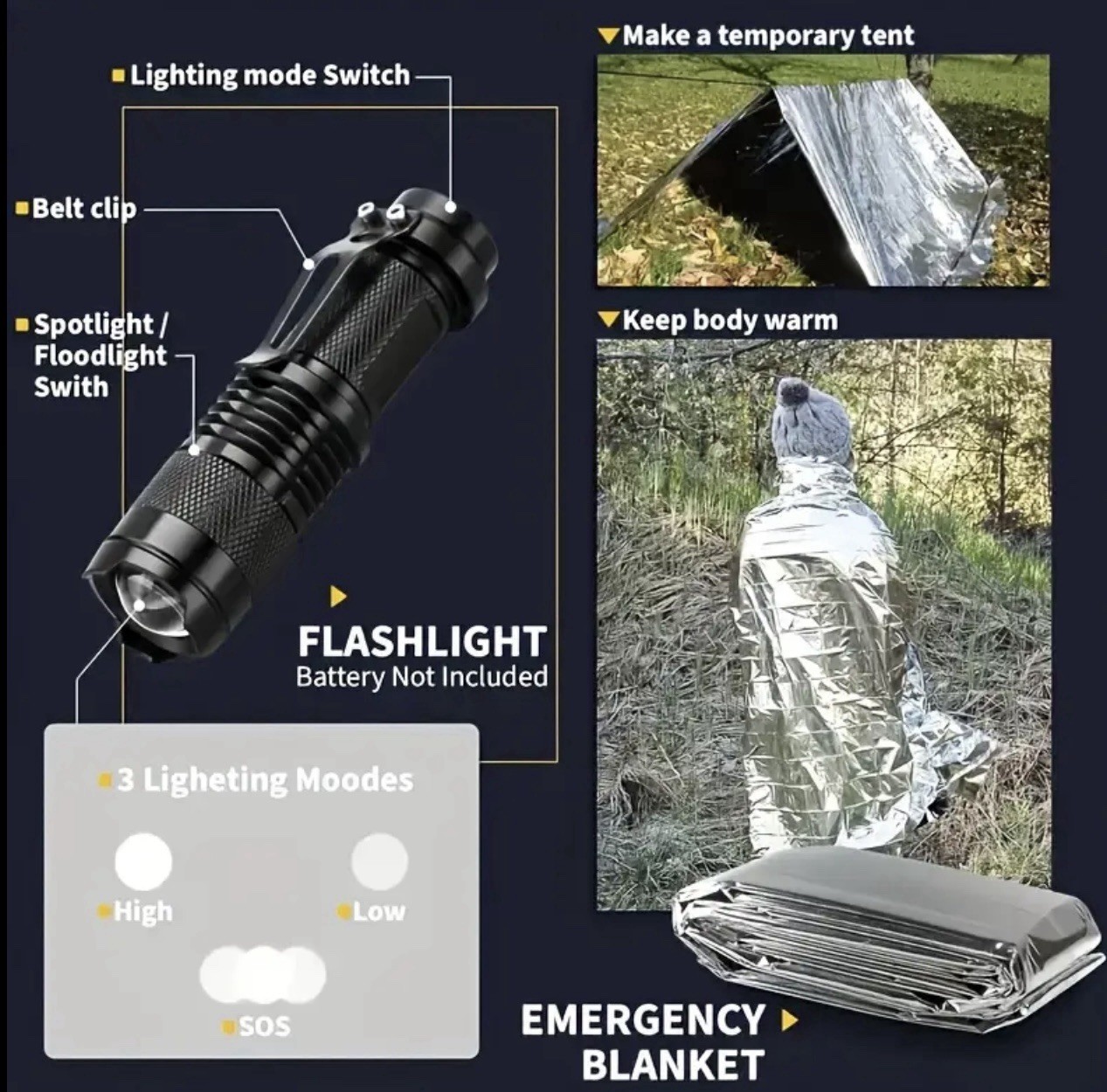 Lighting mode Switch

Belt clip

Spotlight / Floodlight Swith

FLASHLIGHT
Battery Not Included

3 Ligheting Moodes

High

Low

SOS

Make a temporary tent

Keep body warm

EMERGENCY BLANKET