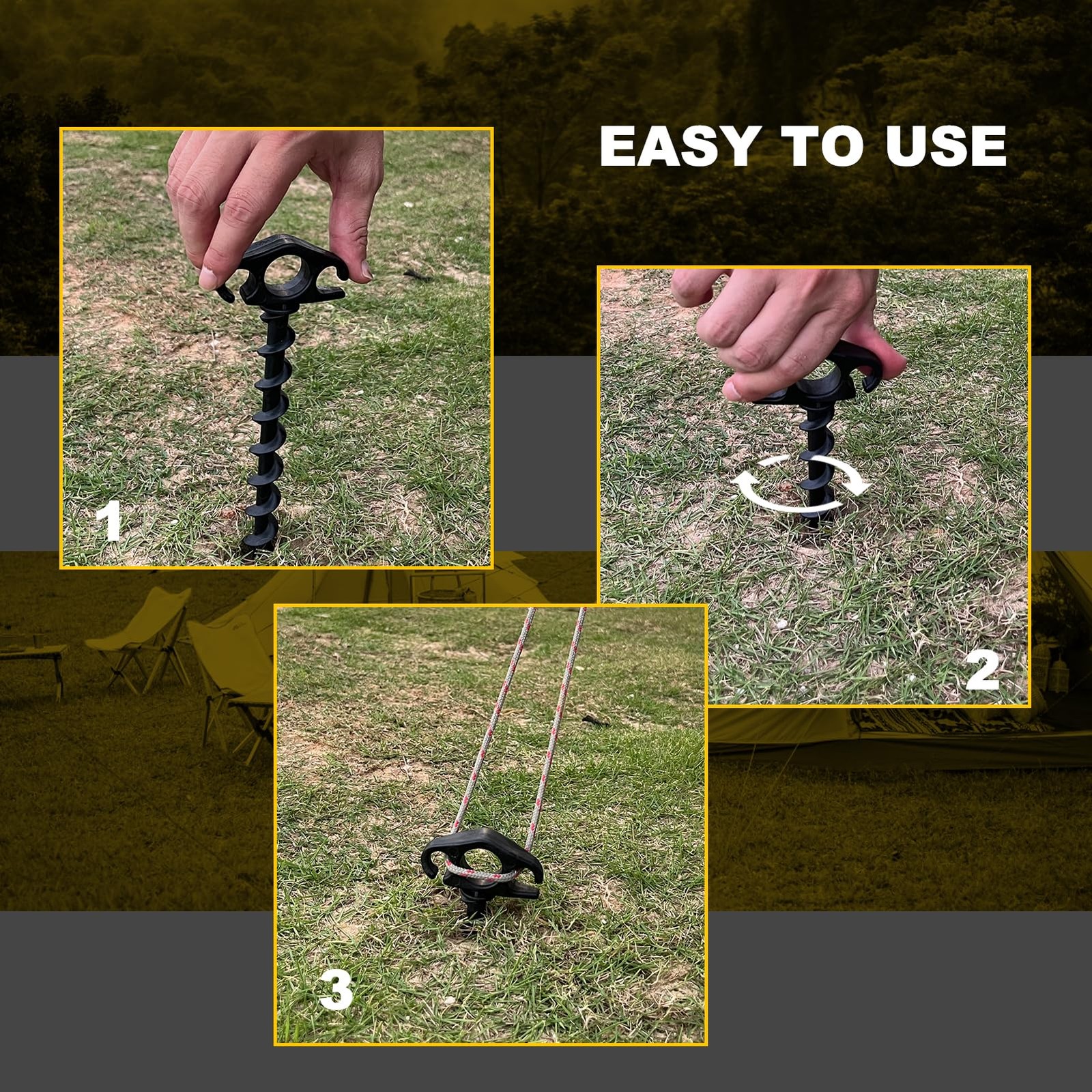 EASY TO USE

1

2

3