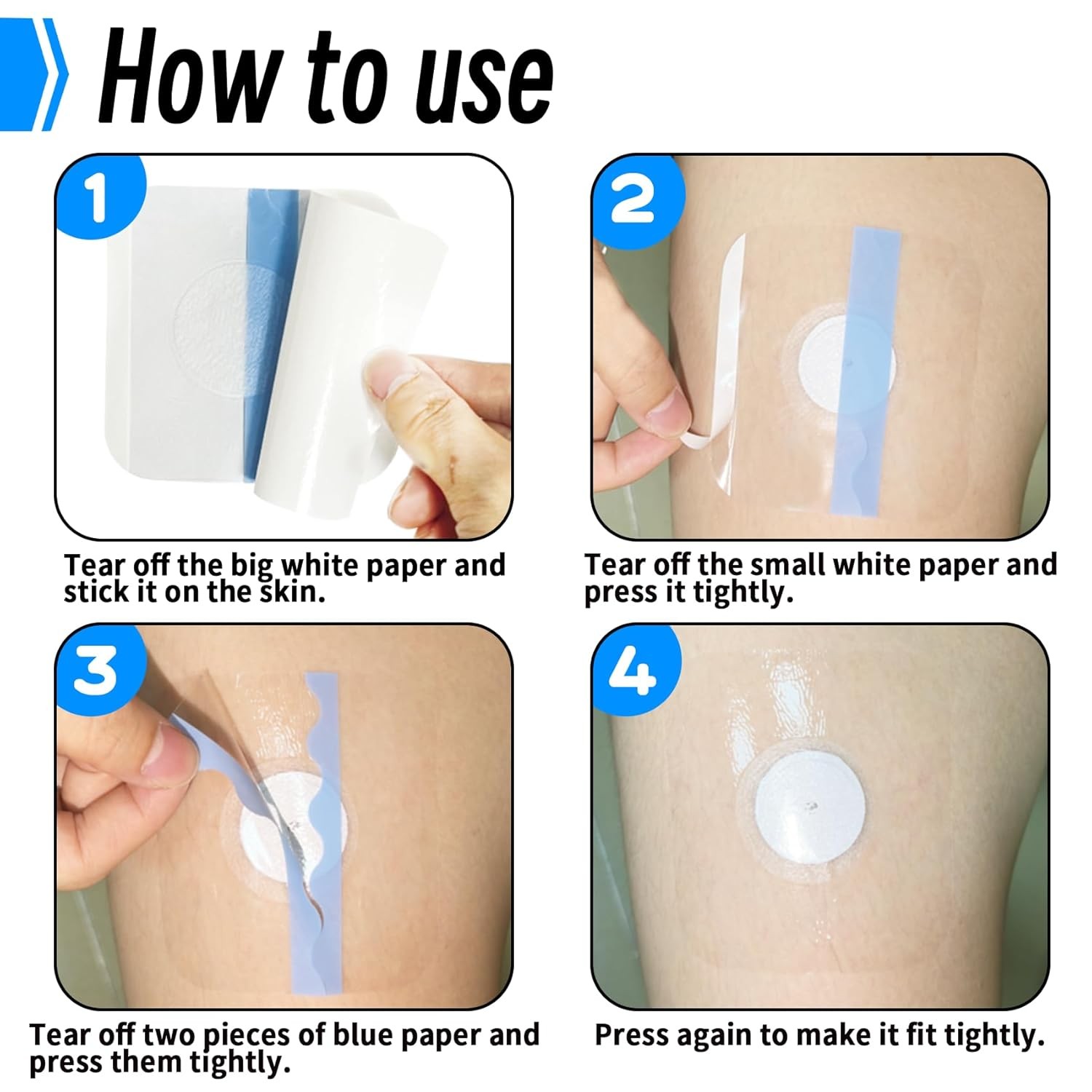 How to use

1

Tear off the big white paper and stick it on the skin.

2

Tear off the small white paper and press it tightly.

3

Tear off two pieces of blue paper and press them tightly.

4

Press again to make it fit tightly.