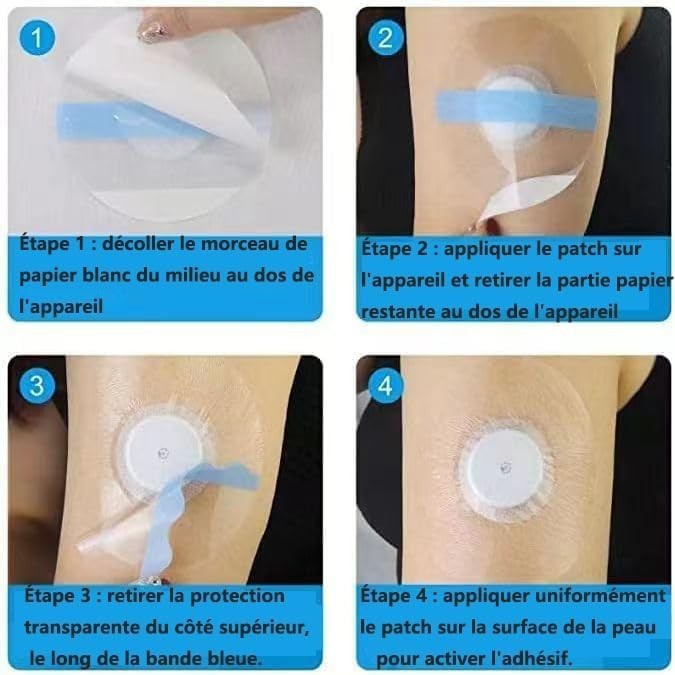 1

Étape 1 : décoller le morceau de papier blanc du milieu au dos de l'appareil

2

Étape 2 : appliquer le patch sur l'appareil et retirer la partie papier restante au dos de l'appareil

3

Étape 3 : retirer la protection transparente du côté supérieur, le long de la bande bleue.

4

Étape 4 : appliquer uniformément le patch sur la surface de la peau pour activer l'adhésif.