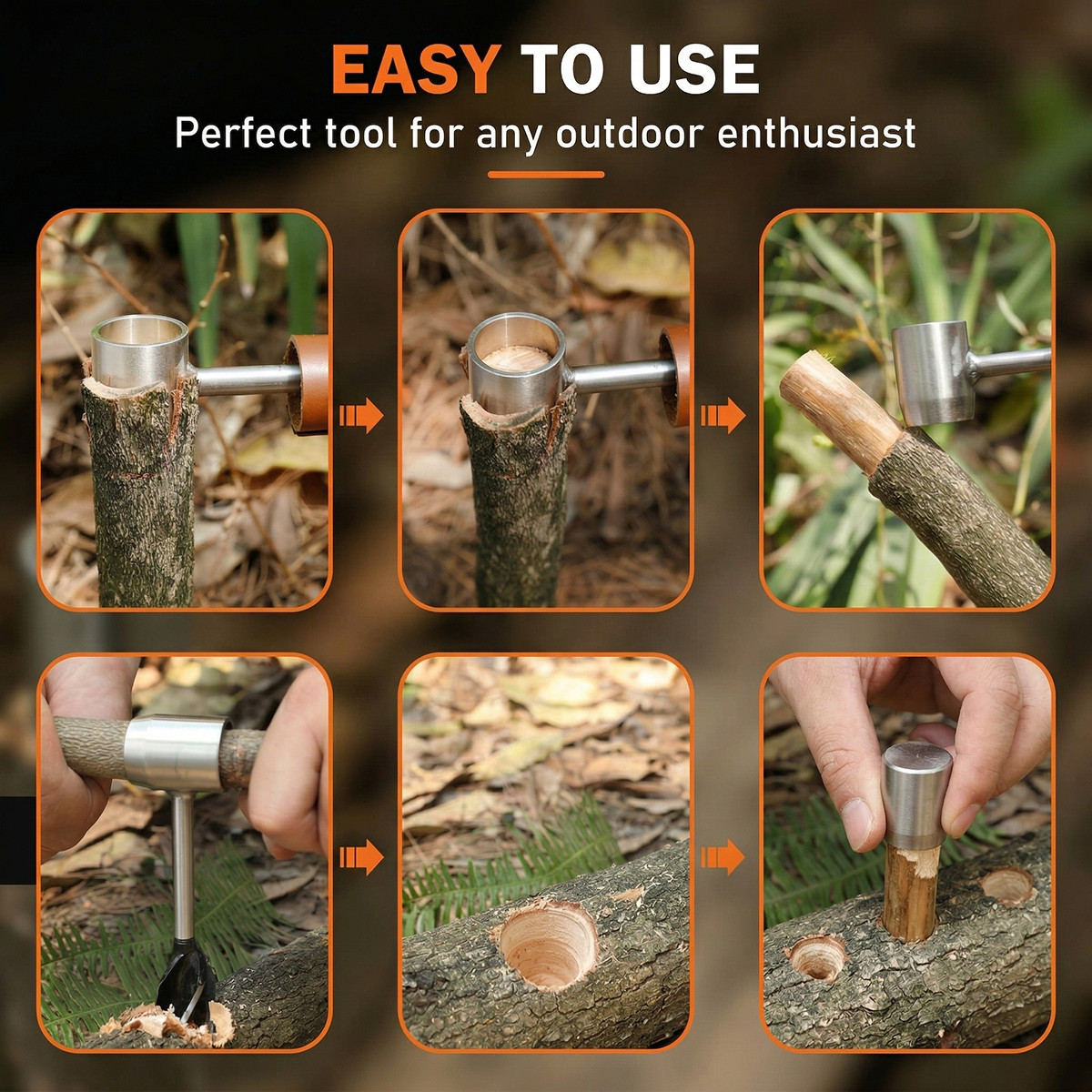 EASY TO USE
Perfect tool for any outdoor enthusiast