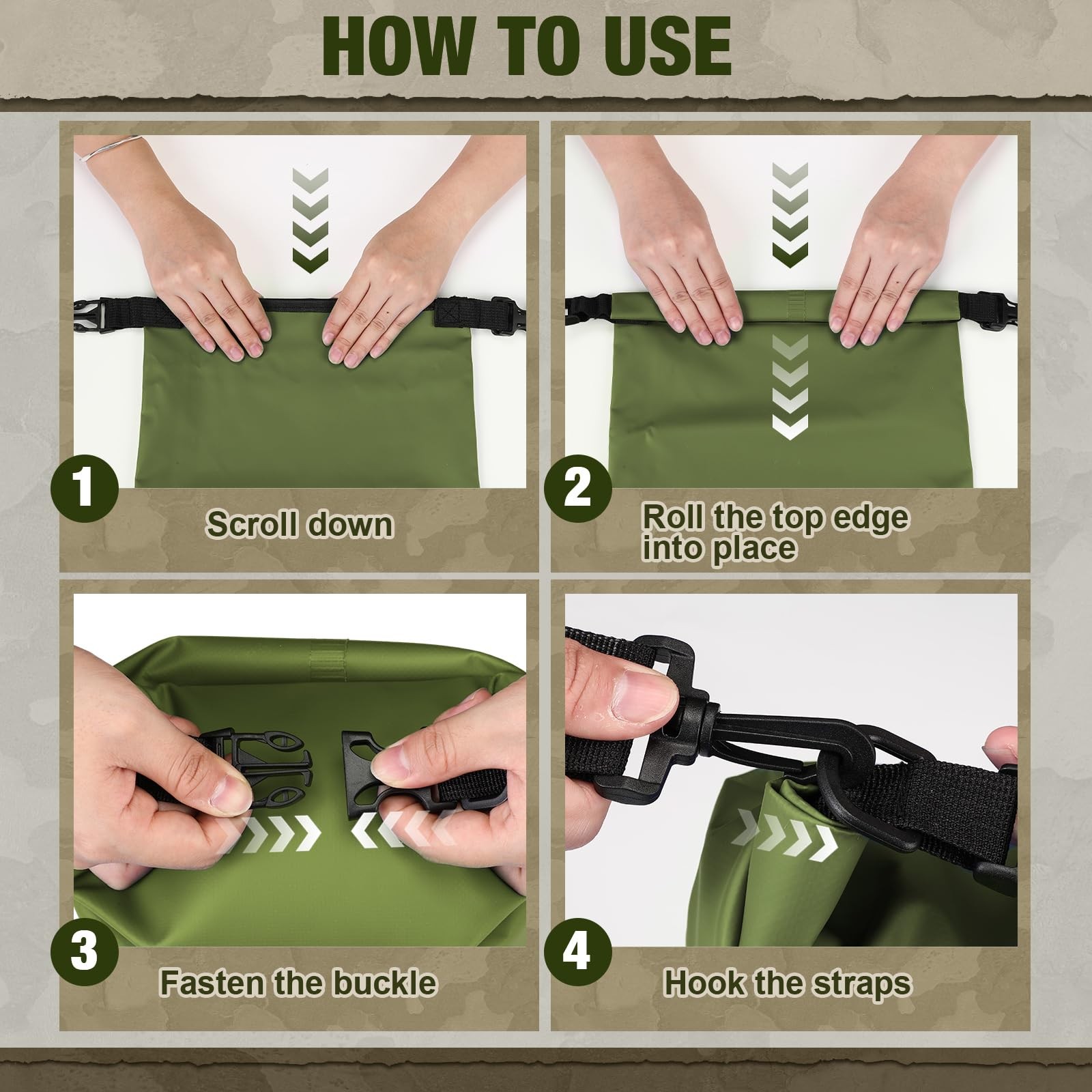 HOW TO USE

1
Scroll down

2
Roll the top edge into place

3
Fasten the buckle

4
Hook the straps