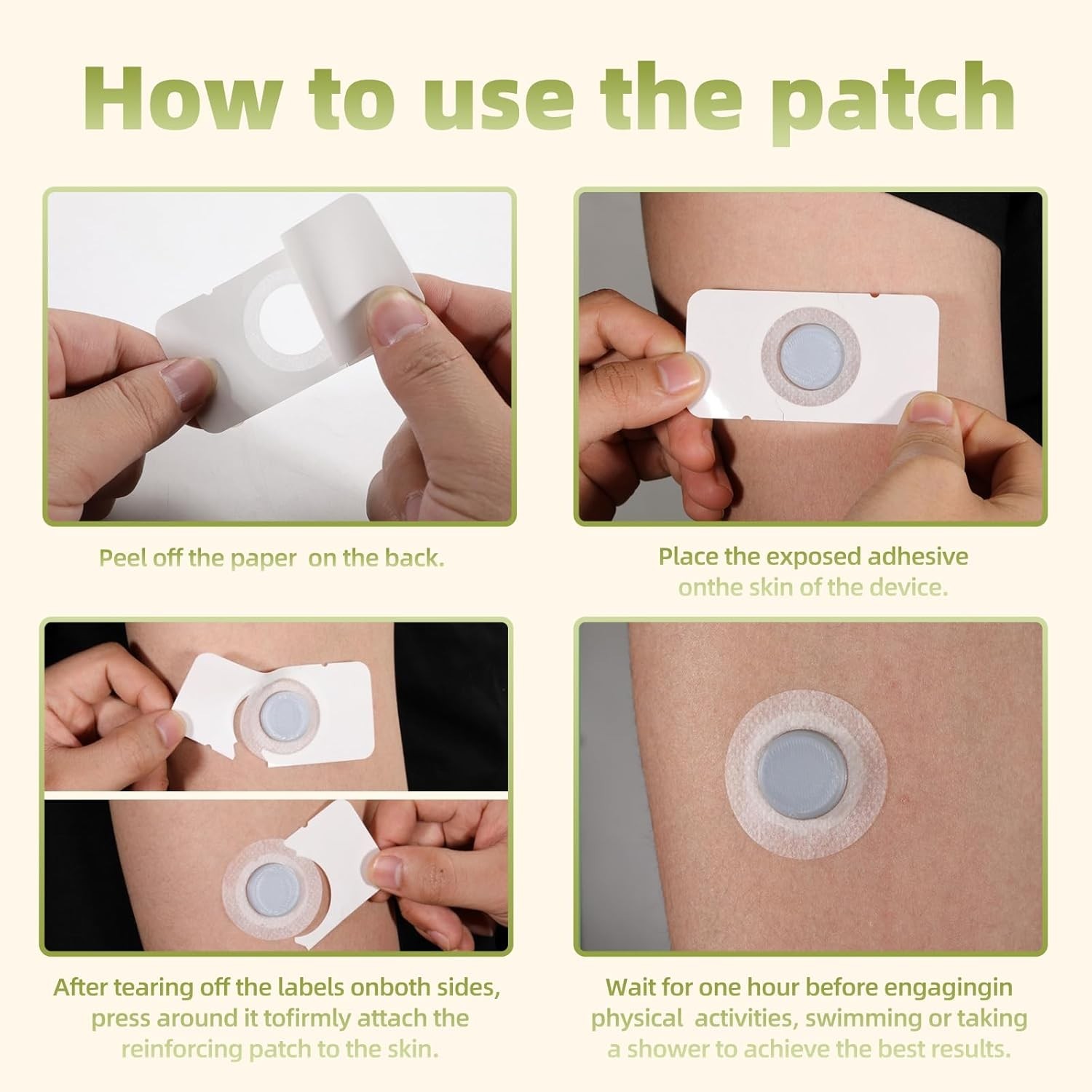 How to use the patch

Peel off the paper on the back.

Place the exposed adhesive onthe skin of the device.

After tearing off the labels onboth sides, press around it tofirmly attach the reinforcing patch to the skin.

Wait for one hour before engagingin physical activities, swimming or taking a shower to achieve the best results.