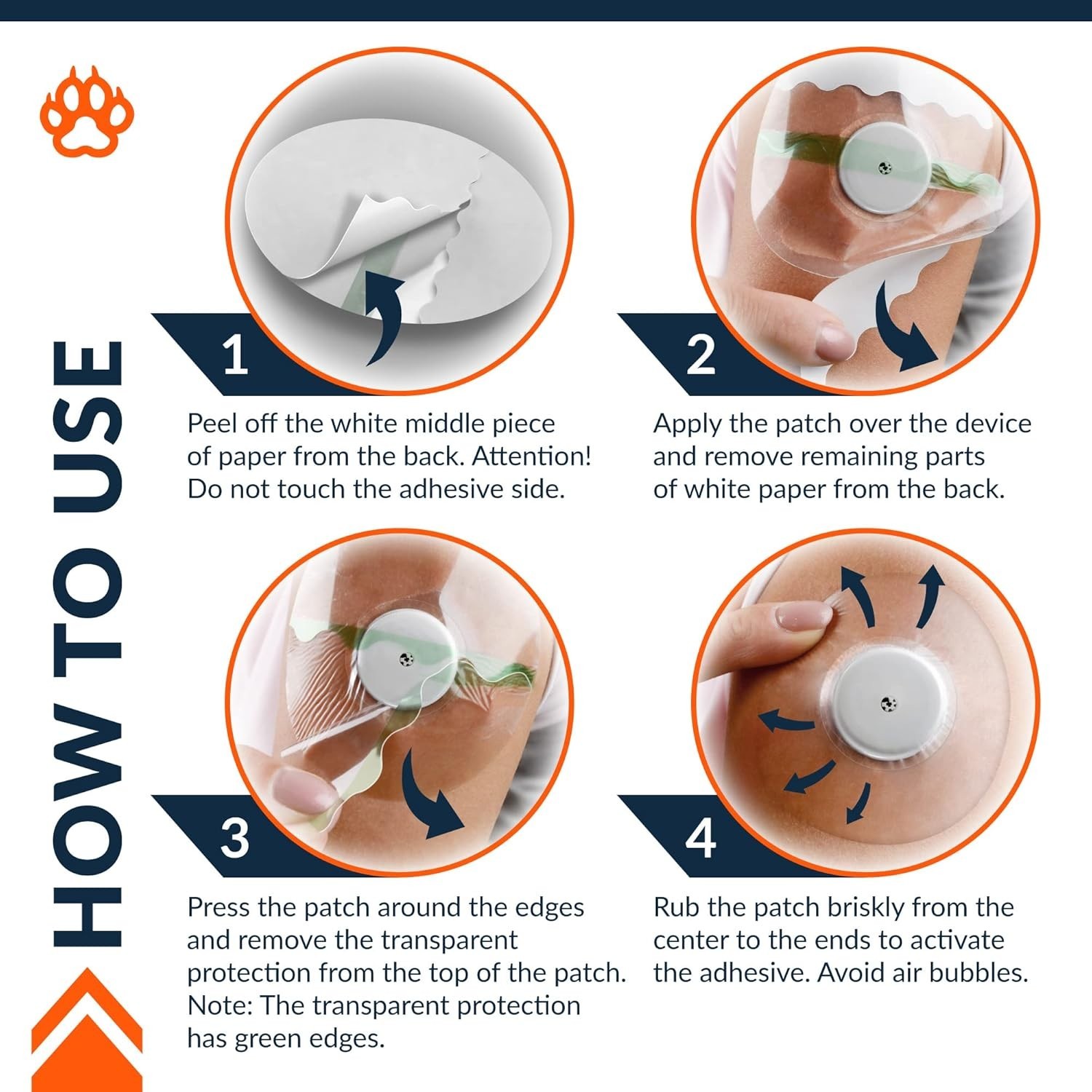 HOW TO USE

1

Peel off the white middle piece of paper from the back. Attention! Do not touch the adhesive side.

2

Apply the patch over the device and remove remaining parts of white paper from the back.

3

Press the patch around the edges and remove the transparent protection from the top of the patch. Note: The transparent protection has green edges.

4

Rub the patch briskly from the center to the ends to activate the adhesive. Avoid air bubbles.