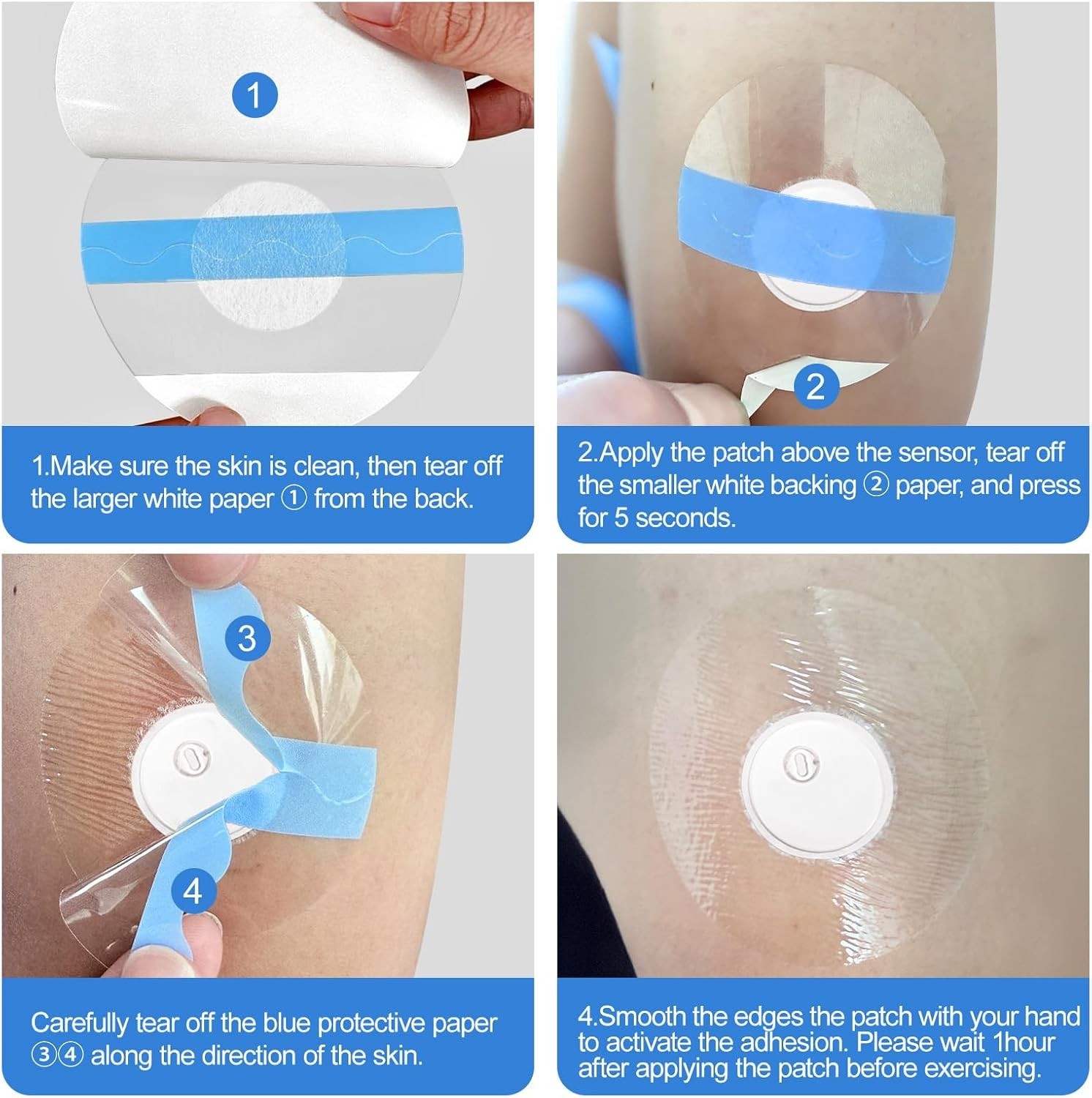 1

1.Make sure the skin is clean, then tear off the larger white paper ① from the back.

2

2.Apply the patch above the sensor, tear off the smaller white backing ② paper, and press for 5 seconds.

3

4

Carefully tear off the blue protective paper ③④ along the direction of the skin.

4.Smooth the edges the patch with your hand to activate the adhesion. Please wait 1hour after applying the patch before exercising.