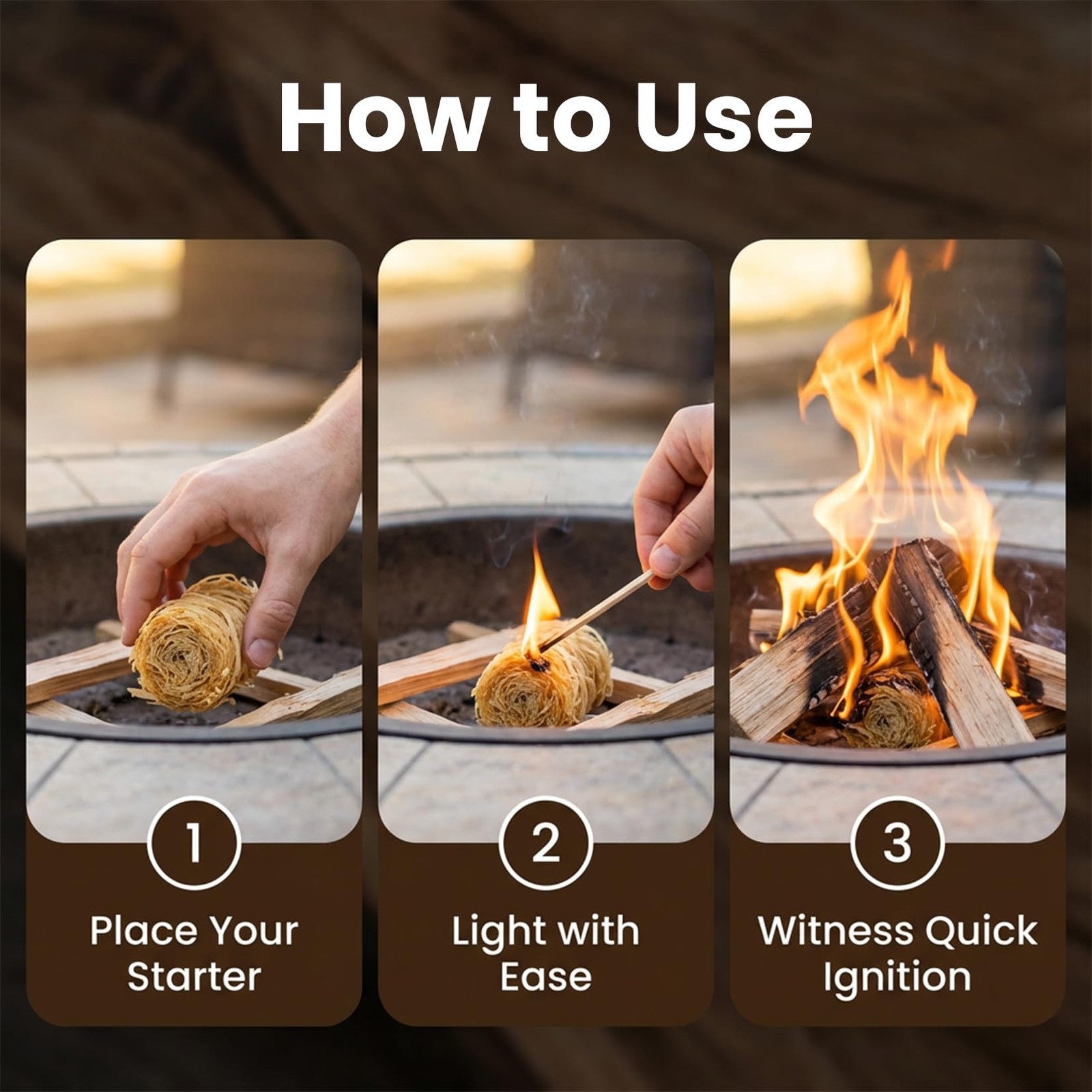 How to Use

1
Place Your Starter

2
Light with Ease

3
Witness Quick Ignition