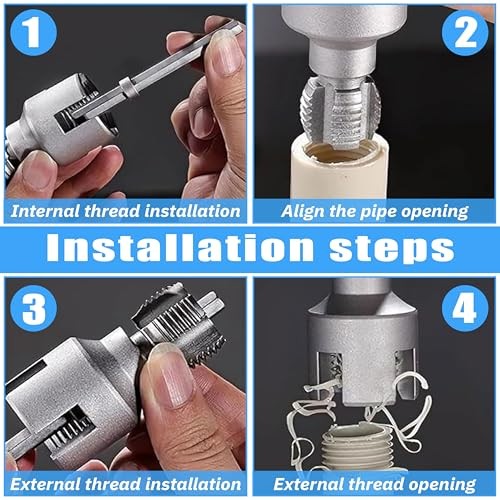 1
Internal thread installation

2
Align the pipe opening

Installation steps

3
External thread installation

4
External thread opening