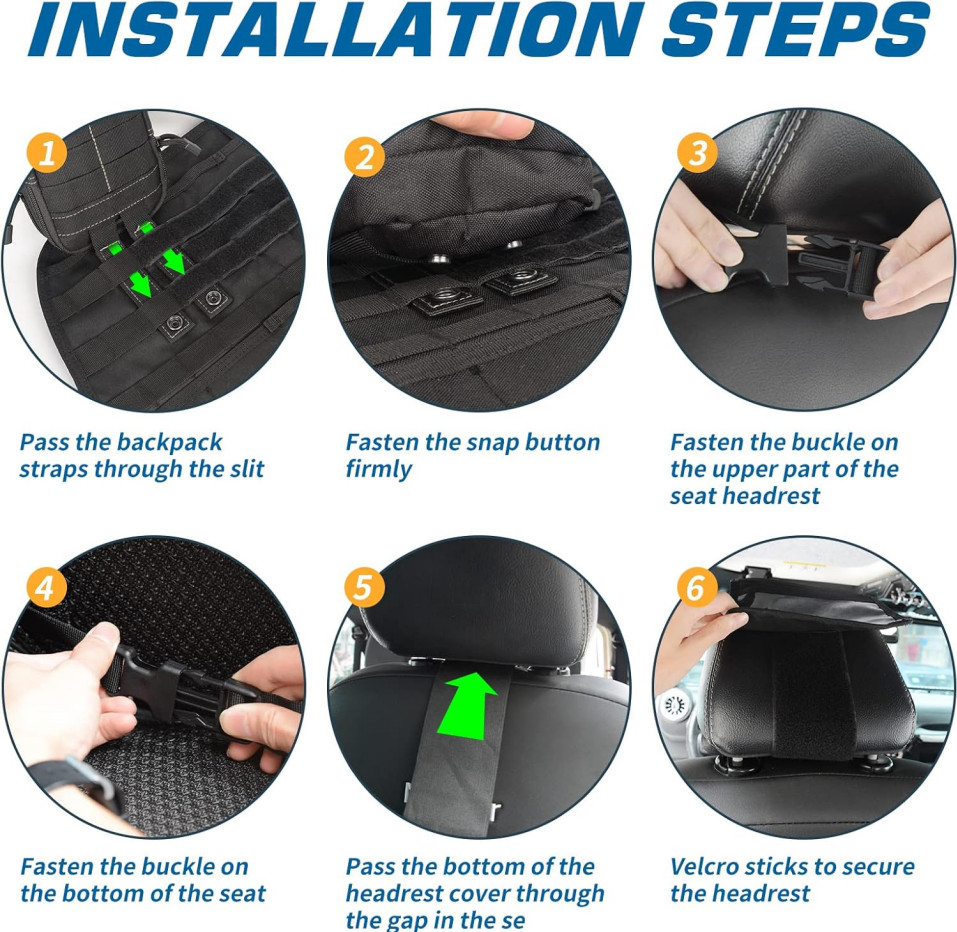 INSTALLATION STEPS

1

Pass the backpack straps through the slit

2

Fasten the snap button firmly

3

Fasten the buckle on the upper part of the seat headrest

4

Fasten the buckle on the bottom of the seat

5

Pass the bottom of the headrest cover through the gap in the se

6

Velcro sticks to secure the headrest