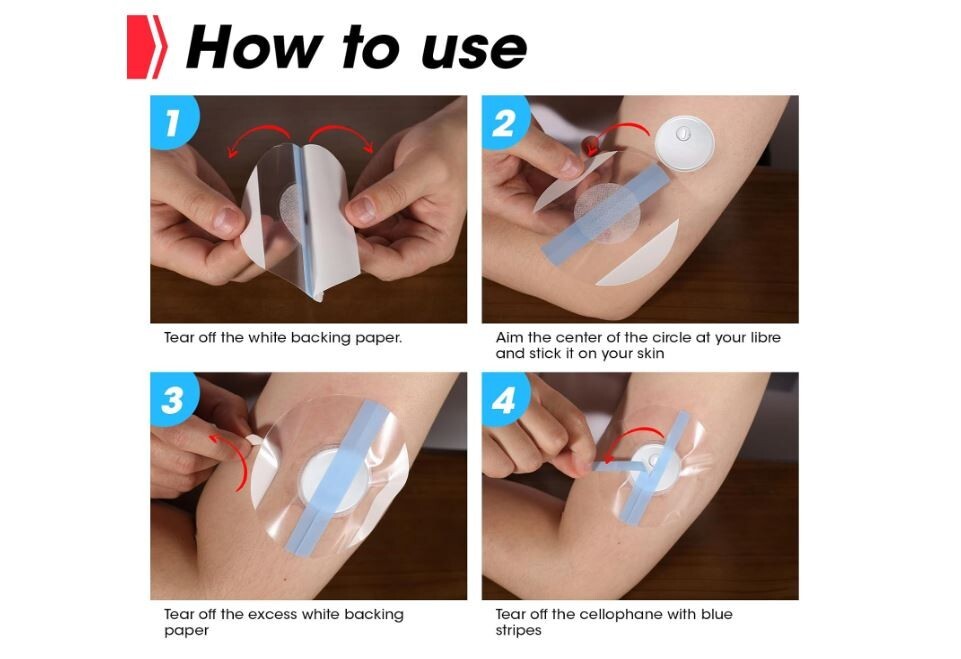 How to use

1

Tear off the white backing paper.

2

Aim the center of the circle at your libre and stick it on your skin

3

Tear off the excess white backing paper

4

Tear off the cellophane with blue stripes