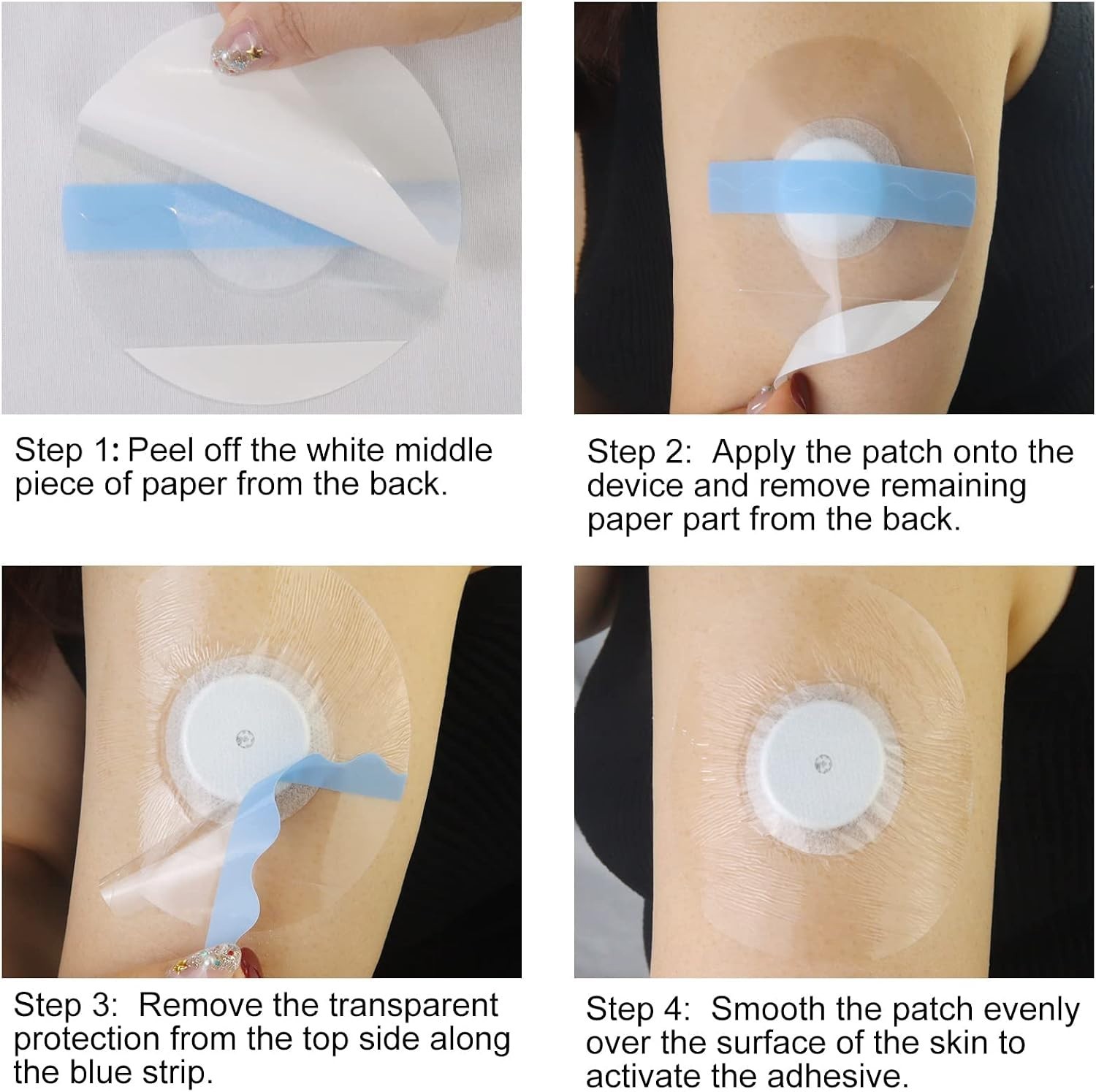 Step 1: Peel off the white middle piece of paper from the back.

Step 2: Apply the patch onto the device and remove remaining paper part from the back.

Step 3: Remove the transparent protection from the top side along the blue strip.

Step 4: Smooth the patch evenly over the surface of the skin to activate the adhesive.