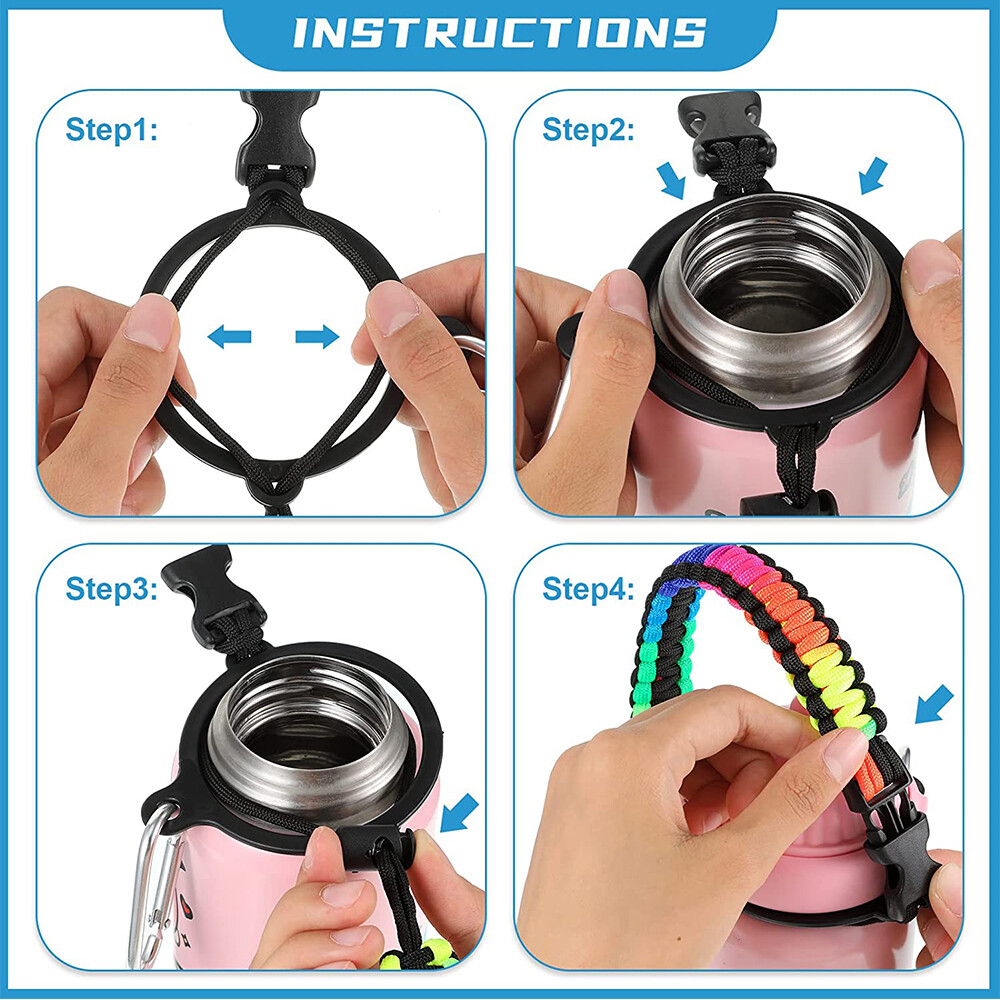 INSTRUCTIONS

Step1:

Step2:

Step3:

Step4: