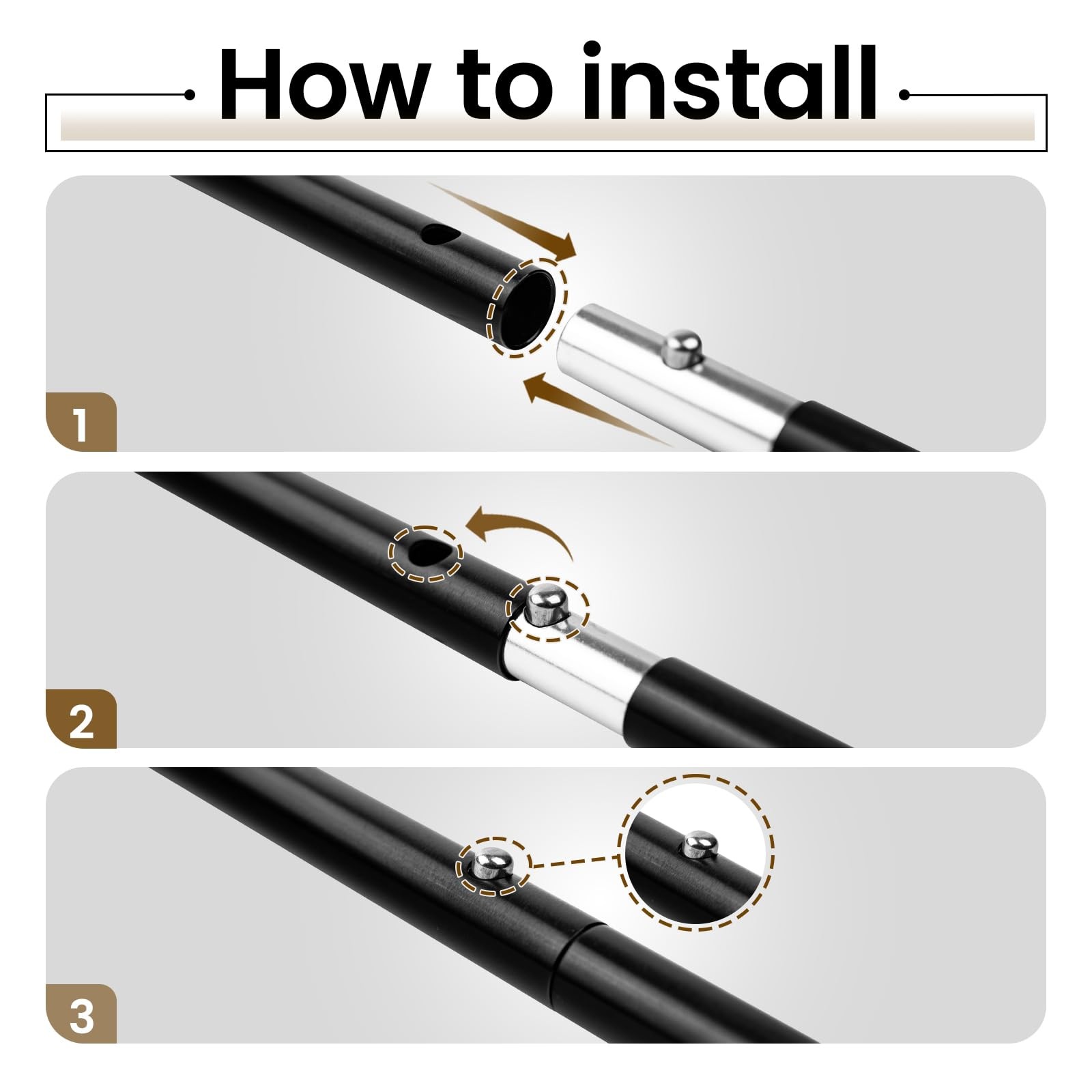 How to install

1

2

3