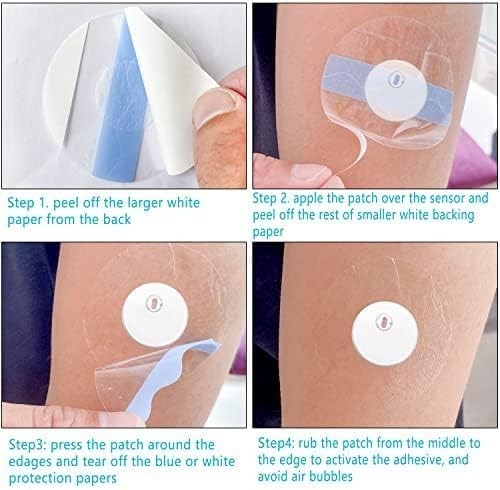 Step 1. peel off the larger white paper from the back

Step 2. apple the patch over the sensor and peel off the rest of smaller white backing paper

Step3: press the patch around the edages and tear off the blue or white protection papers

Step4: rub the patch from the middle to the edge to activate the adhesive, and avoid air bubbles