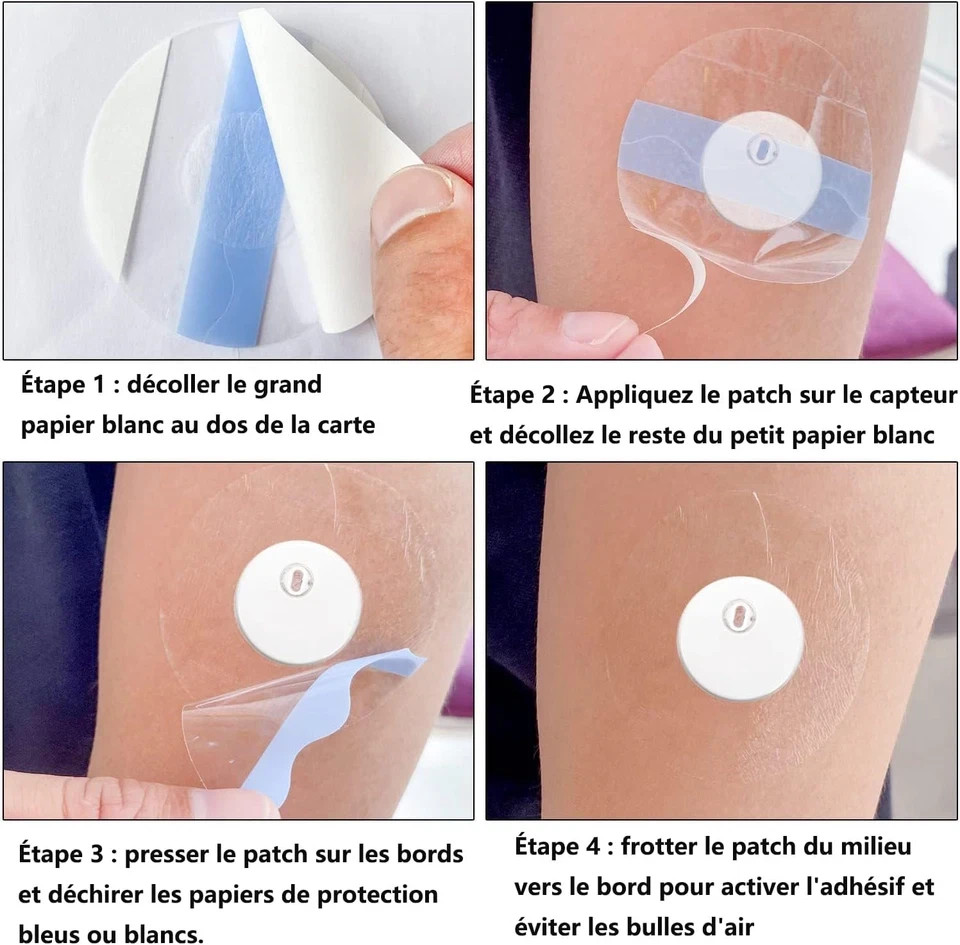 Étape 1 : décoller le grand papier blanc au dos de la carte

Étape 2 : Appliquez le patch sur le capteur et décollez le reste du petit papier blanc

Étape 3 : presser le patch sur les bords et déchirer les papiers de protection bleus ou blancs.

Étape 4 : frotter le patch du milieu vers le bord pour activer l'adhésif et éviter les bulles d'air