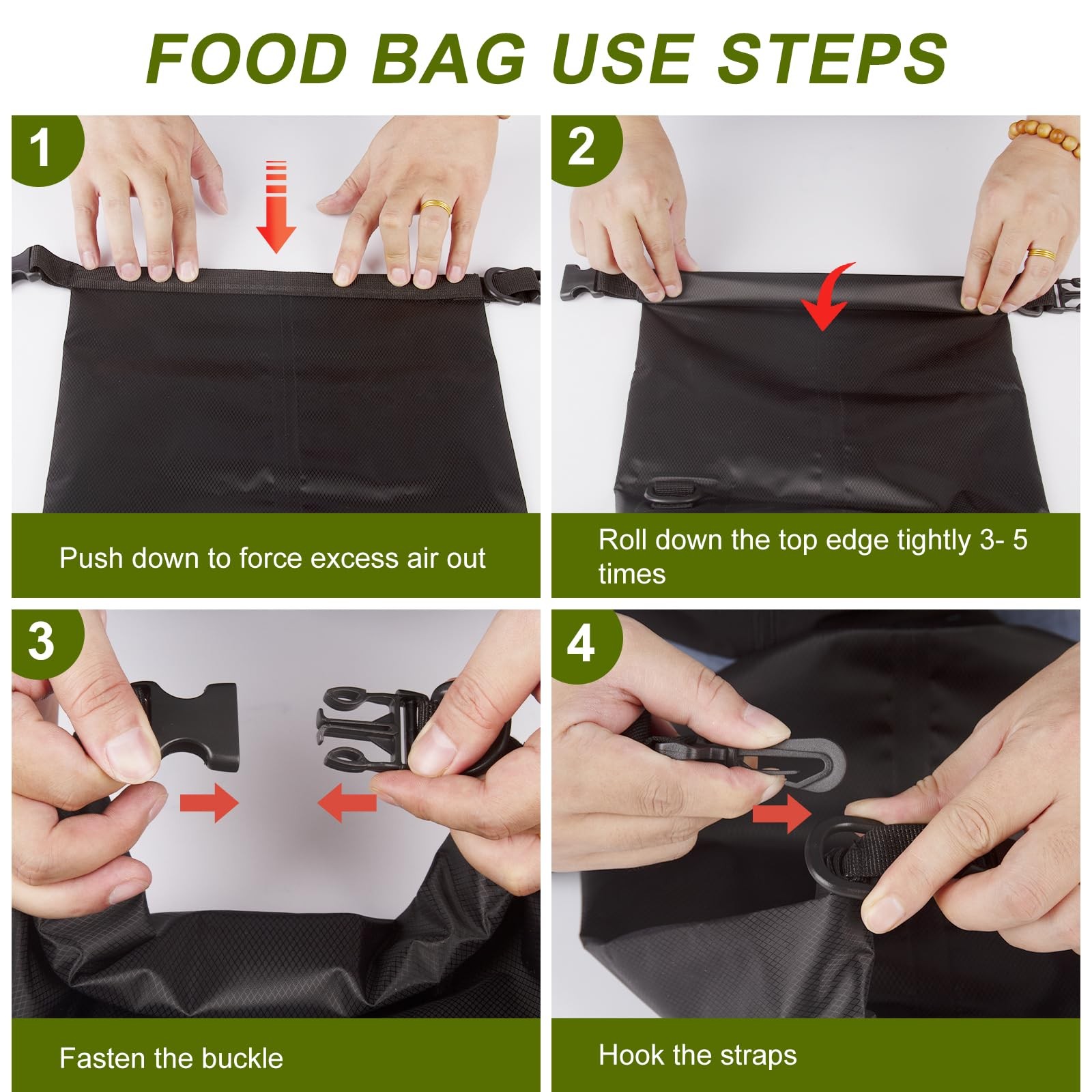 FOOD BAG USE STEPS

1

Push down to force excess air out

2

Roll down the top edge tightly 3- 5 times

3

Fasten the buckle

4

Hook the straps